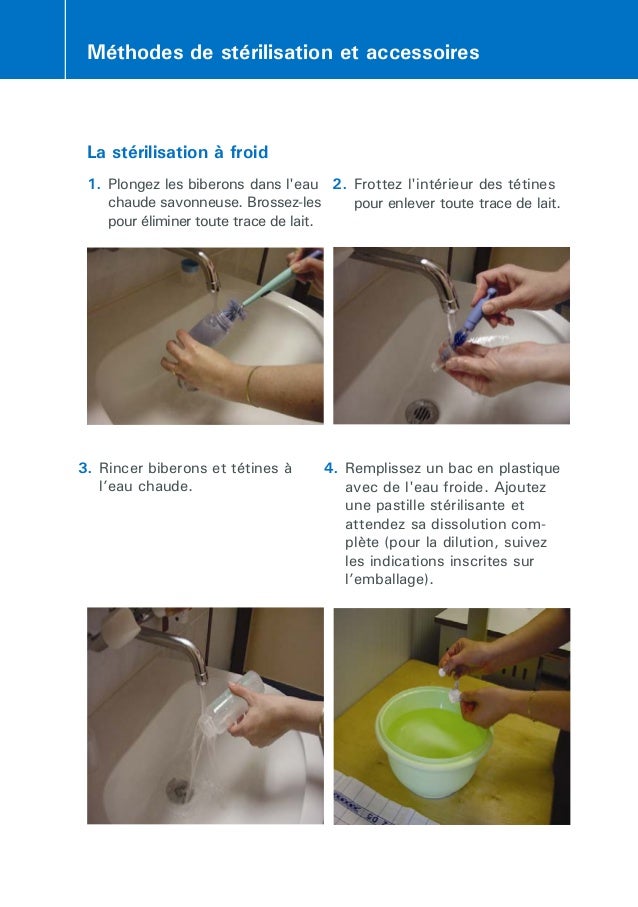 Méthodes de stérilisation et accessoires

La stérilisation à froid

1. Plongez les biberons dans l'eau chaude savonneuse. Brossez-les pour éliminer toute trace de lait.

2. Frottez l'intérieur des tétines pour enlever toute trace de lait.

3. Rincer biberons et tétines à l'eau chaude.

4. Remplissez un bac en plastique avec de l'eau froide. Ajoutez une pastille stérilisante et attendez sa dissolution complète (pour la dilution, suivez les indications inscrites sur l'emballage).