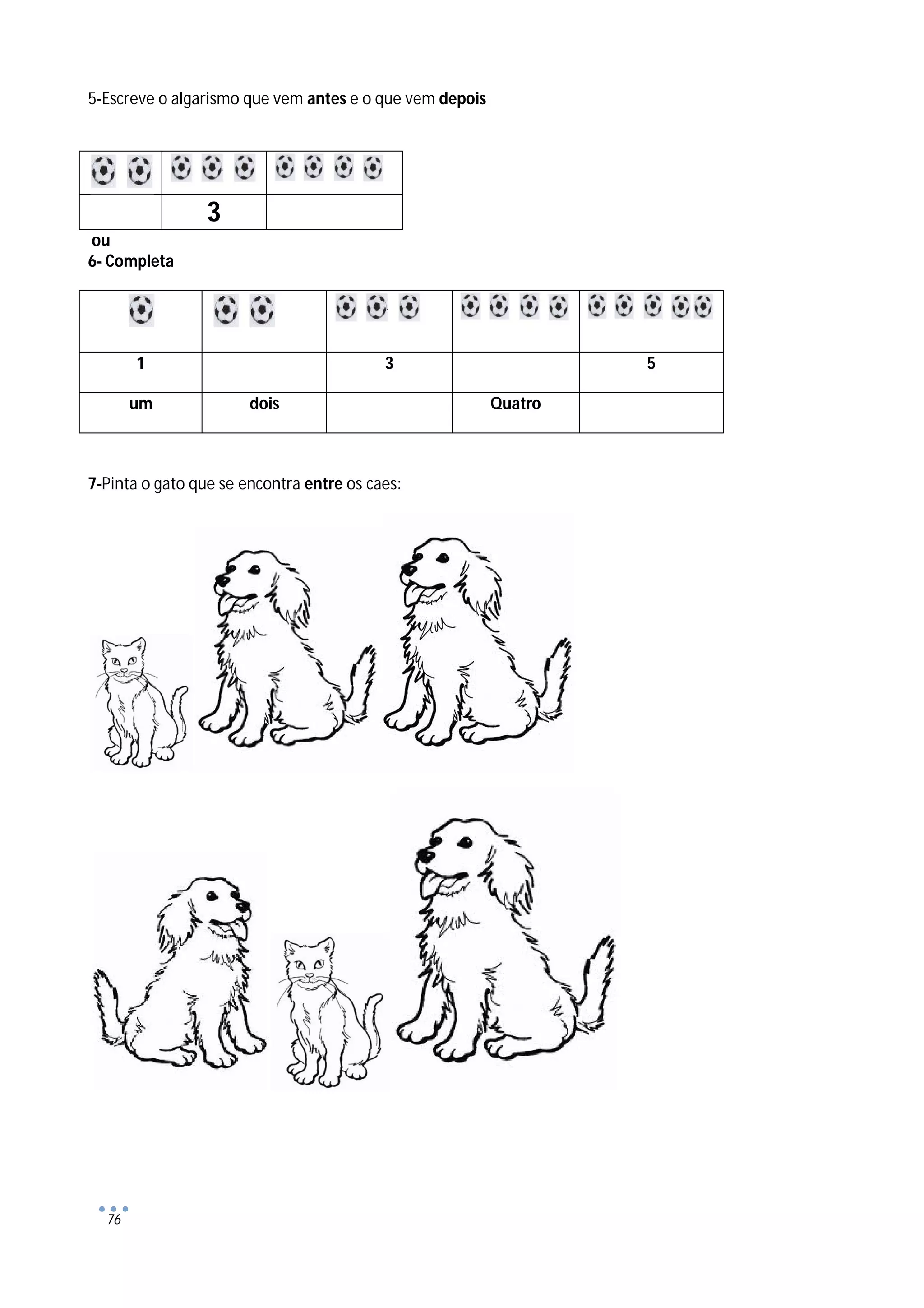 5-Escreve o algarismo que vem **antes** e o que vem **depois**

| | | |
|---|---|---|
| | 3 | |

ou
6- Completa

| | | | | |
|---|---|---|---|---|
| 1 | | 3 | | 5 |
| um | dois | | Quatro | |

7-Pinta o gato que se encontra **entre** os caes:

76