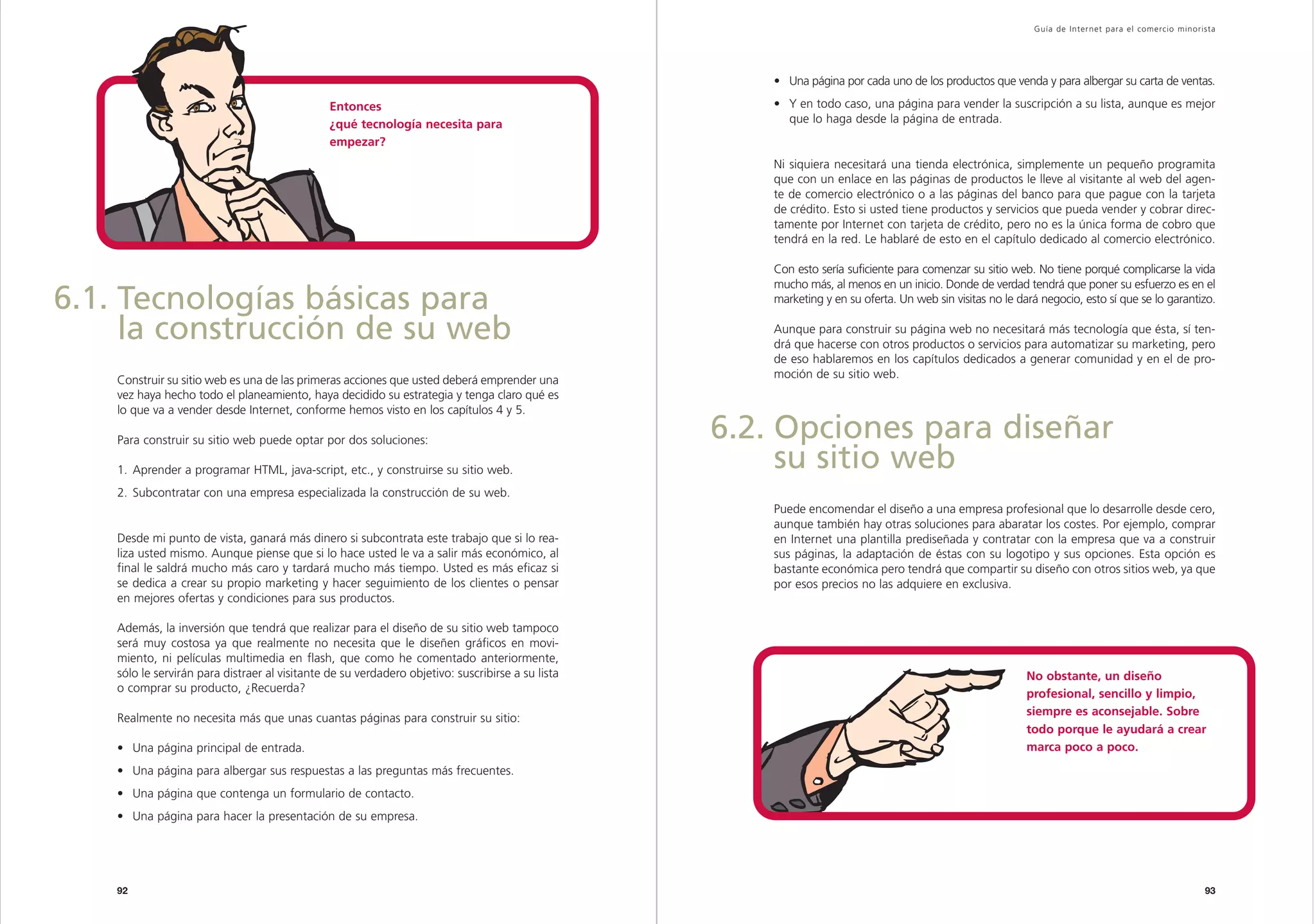 Entonces
¿qué tecnología necesita para empezar?

6.1. Tecnologías básicas para la construcción de su web

Construir su sitio web es una de las primeras acciones que usted deberá emprender una vez haya hecho todo el planeamiento, haya decidido su estrategia y tenga claro qué es lo que va a vender desde Internet, conforme hemos visto en los capítulos 4 y 5.

Para construir su sitio web puede optar por dos soluciones:

1. Aprender a programar HTML, java-script, etc., y construirse su sitio web.
2. Subcontratar con una empresa especializada la construcción de su web.

Desde mi punto de vista, ganará más dinero si subcontrata este trabajo que si lo realiza usted mismo. Aunque piense que si lo hace usted le va a salir más económico, al final le saldrá mucho más caro y tardará mucho más tiempo. Usted es más eficaz si se dedica a crear su propio marketing y hacer seguimiento de los clientes o pensar en mejores ofertas y condiciones para sus productos.

Además, la inversión que tendrá que realizar para el diseño de su sitio web tampoco será muy costosa ya que realmente no necesita que le diseñen gráficos en movimiento, ni películas multimedia en flash, que como he comentado anteriormente, sólo le servirán para distraer al visitante de su verdadero objetivo: suscribirse a su lista o comprar su producto, ¿Recuerda?

Realmente no necesita más que unas cuantas páginas para construir su sitio:

• Una página principal de entrada.
• Una página para albergar sus respuestas a las preguntas más frecuentes.
• Una página que contenga un formulario de contacto.
• Una página para hacer la presentación de su empresa.

92

Guía de Internet para el comercio minorista

• Una página por cada uno de los productos que venda y para albergar su carta de ventas.
• Y en todo caso, una página para vender la suscripción a su lista, aunque es mejor que lo haga desde la página de entrada.

Ni siquiera necesitará una tienda electrónica, simplemente un pequeño programita que con un enlace en las páginas de productos le lleve al visitante al web del agente de comercio electrónico o a las páginas del banco para que pague con la tarjeta de crédito. Esto si usted tiene productos y servicios que pueda vender y cobrar directamente por Internet con tarjeta de crédito, pero no es la única forma de cobro que tendrá en la red. Le hablaré de esto en el capítulo dedicado al comercio electrónico.

Con esto sería suficiente para comenzar su sitio web. No tiene porqué complicarse la vida mucho más, al menos en un inicio. Donde de verdad tendrá que poner su esfuerzo es en el marketing y en su oferta. Un web sin visitas no le dará negocio, esto sí que se lo garantizo.

Aunque para construir su página web no necesitará más tecnología que ésta, sí tendrá que hacerse con otros productos o servicios para automatizar su marketing, pero de eso hablaremos en los capítulos dedicados a generar comunidad y en el de promoción de su sitio web.

6.2. Opciones para diseñar su sitio web

Puede encomendar el diseño a una empresa profesional que lo desarrolle desde cero, aunque también hay otras soluciones para abaratar los costes. Por ejemplo, comprar en Internet una plantilla prediseñada y contratar con la empresa que va a construir sus páginas, la adaptación de éstas con su logotipo y sus opciones. Esta opción es bastante económica pero tendrá que compartir su diseño con otros sitios web, ya que por esos precios no las adquiere en exclusiva.

No obstante, un diseño profesional, sencillo y limpio, siempre es aconsejable. Sobre todo porque le ayudará a crear marca poco a poco.

93