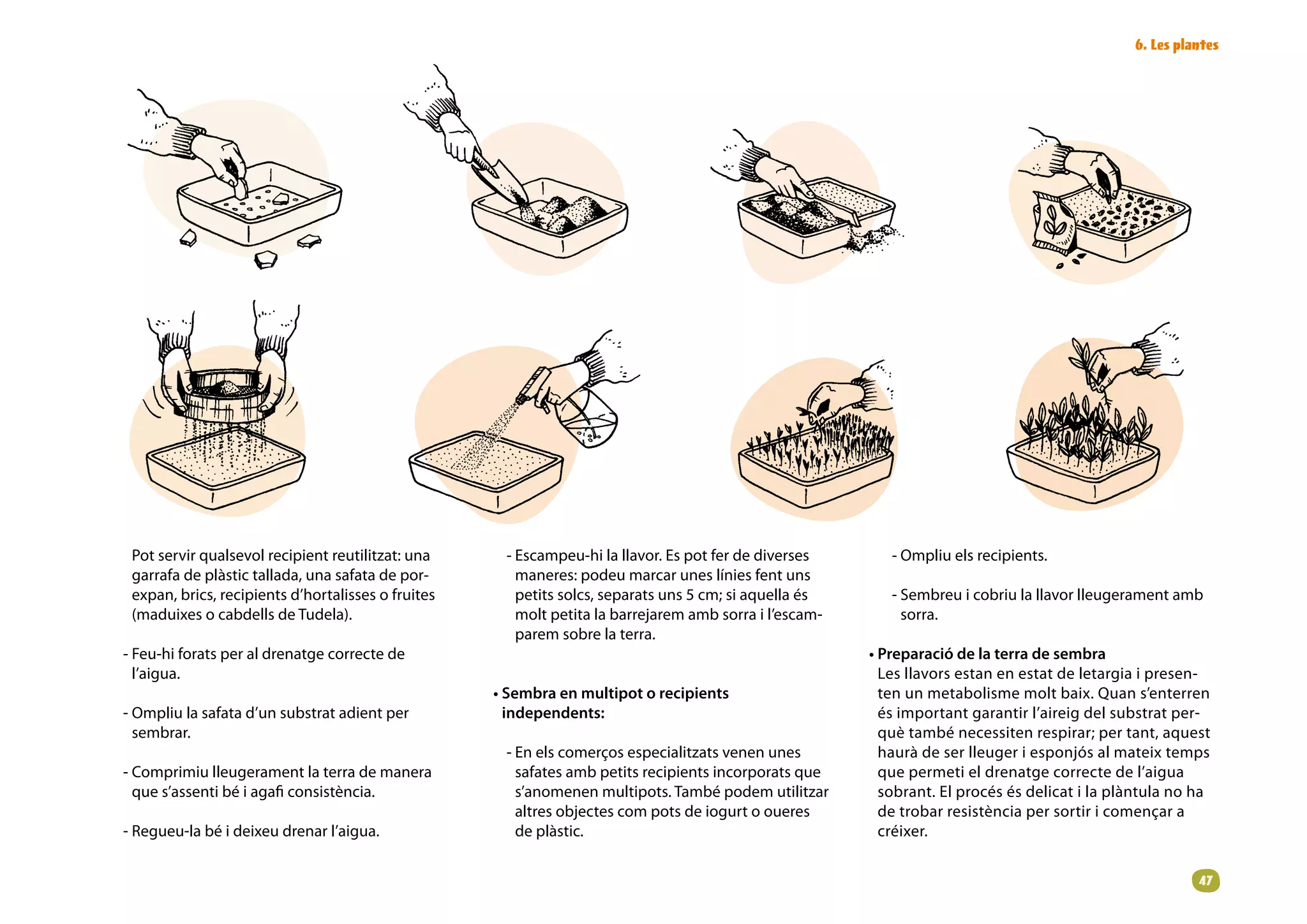 6. Les plantes

Pot servir qualsevol recipient reutilitzat: una garrafa de plàstic tallada, una safata de porexpan, brics, recipients d'hortalisses o fruites (maduixes o cabdells de Tudela).

- Feu-hi forats per al drenatge correcte de l'aigua.

- Ompliu la safata d'un substrat adient per sembrar.

- Comprimiu lleugerament la terra de manera que s'assenti bé i agafi consistència.

- Regueu-la bé i deixeu drenar l'aigua.

- Escampeu-hi la llavor. Es pot fer de diverses maneres: podeu marcar unes línies fent uns petits solcs, separats uns 5 cm; si aquella és molt petita la barrejarem amb sorra i l'escamparem sobre la terra.

• Sembra en multipot o recipients independents:

- En els comerços especialitzats venen unes safates amb petits recipients incorporats que s'anomenen multipots. També podem utilitzar altres objectes com pots de iogurt o oueres de plàstic.

- Ompliu els recipients.

- Sembreu i cobriu la llavor lleugerament amb sorra.

• Preparació de la terra de sembra
Les llavors estan en estat de letargia i presenten un metabolisme molt baix. Quan s'enterren és important garantir l'aireig del substrat perquè també necessiten respirar; per tant, aquest haurà de ser lleuger i esponjós al mateix temps que permeti el drenatge correcte de l'aigua sobrant. El procés és delicat i la plàntula no ha de trobar resistència per sortir i començar a créixer.

47