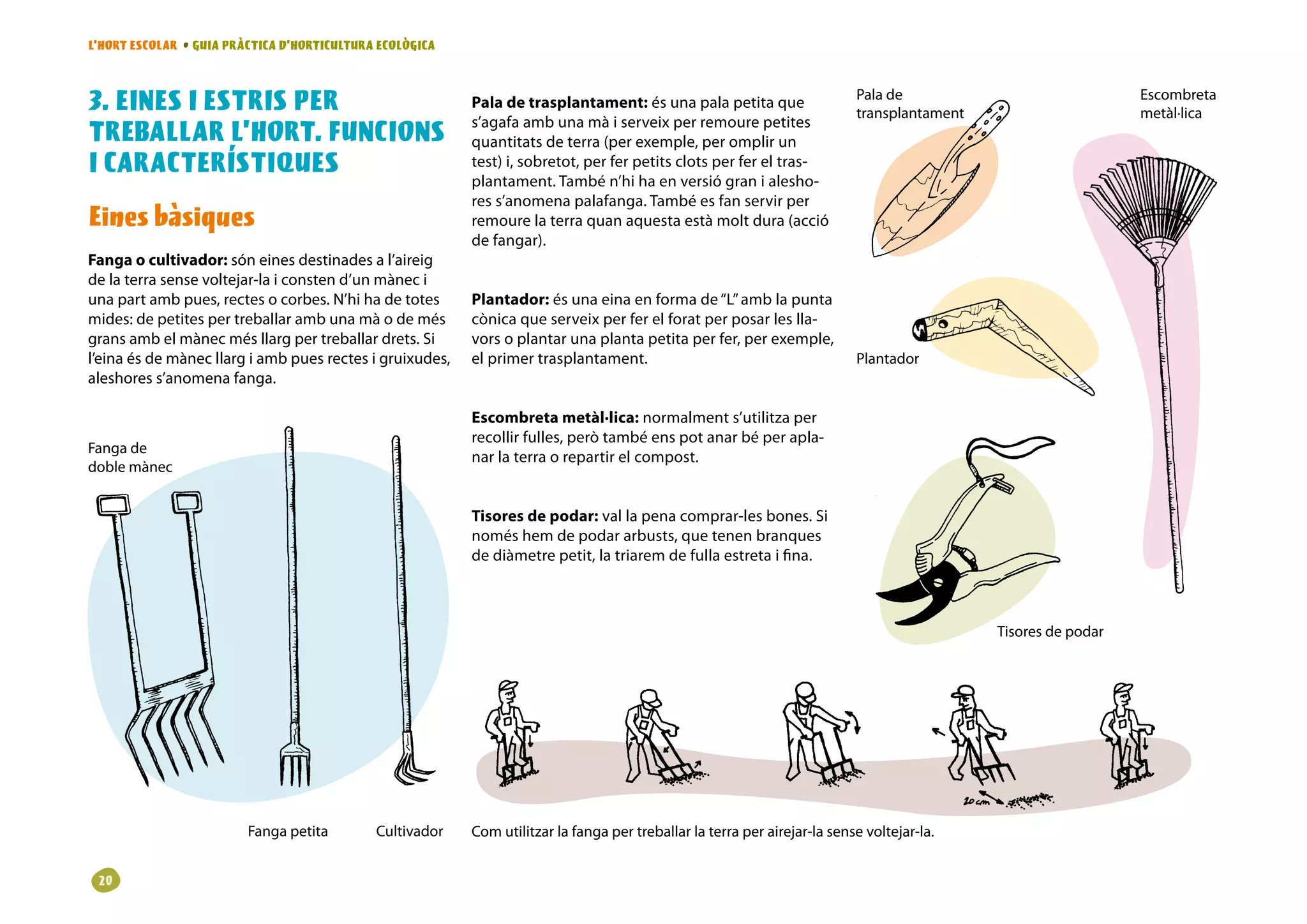 L'HORT ESCOLAR • GUIA PRÀCTICA D'HORTICULTURA ECOLÒGICA

3. EINES I ESTRIS PER TREBALLAR L'HORT. FUNCIONS I CARACTERÍSTIQUES

Eines bàsiques

**Fanga o cultivador:** són eines destinades a l'aireig de la terra sense voltejar-la i consten d'un mànec i una part amb pues, rectes o corbes. N'hi ha de totes mides: de petites per treballar amb una mà o de més grans amb el mànec més llarg per treballar drets. Si l'eina és de mànec llarg i amb pues rectes i gruixudes, aleshores s'anomena fanga.

Fanga de doble mànec

Fanga petita

Cultivador

**Pala de trasplantament:** és una pala petita que s'agafa amb una mà i serveix per remoure petites quantitats de terra (per exemple, per omplir un test) i, sobretot, per fer petits clots per fer el trasplantament. També n'hi ha en versió gran i aleshores s'anomena palafanga. També es fan servir per remoure la terra quan aquesta està molt dura (acció de fangar).

**Plantador:** és una eina en forma de "L" amb la punta cònica que serveix per fer el forat per posar les llavors o plantar una planta petita per fer, per exemple, el primer trasplantament.

**Escombreta metàl·lica:** normalment s'utilitza per recollir fulles, però també ens pot anar bé per aplanar la terra o repartir el compost.

**Tisores de podar:** val la pena comprar-les bones. Si només hem de podar arbusts, que tenen branques de diàmetre petit, la triarem de fulla estreta i fina.

Pala de transplantament

Escombreta metàl·lica

Plantador

Tisores de podar

20 cm

Com utilitzar la fanga per treballar la terra per airejar-la sense voltejar-la.

20