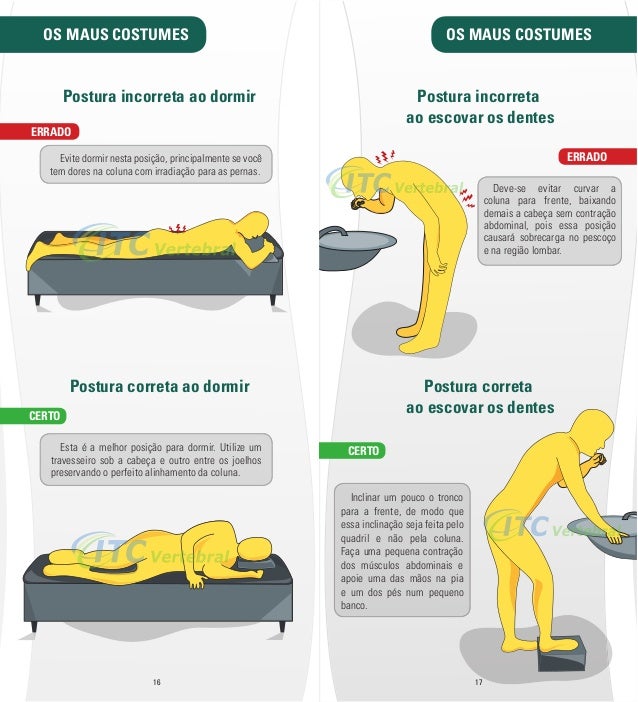 OS MAUS COSTUMES

Postura incorreta ao dormir

ERRADO

Evite dormir nesta posição, principalmente se você tem dores na coluna com irradiação para as pernas.

ITC Vertebral

Postura correta ao dormir

CERTO

Esta é a melhor posição para dormir. Utilize um travesseiro sob a cabeça e outro entre os joelhos preservando o perfeito alinhamento da coluna.

ITC Vertebral

16

OS MAUS COSTUMES

Postura incorreta ao escovar os dentes

ERRADO

ITC Vertebral

Deve-se evitar curvar a coluna para frente, baixando demais a cabeça sem contração abdominal, pois essa posição causará sobrecarga no pescoço e na região lombar.

Postura correta ao escovar os dentes

CERTO

Inclinar um pouco o tronco para a frente, de modo que essa inclinação seja feita pelo quadril e não pela coluna. Faça uma pequena contração dos músculos abdominais e apoie uma das mãos na pia e um dos pés num pequeno banco.

ITC Vertebral

17