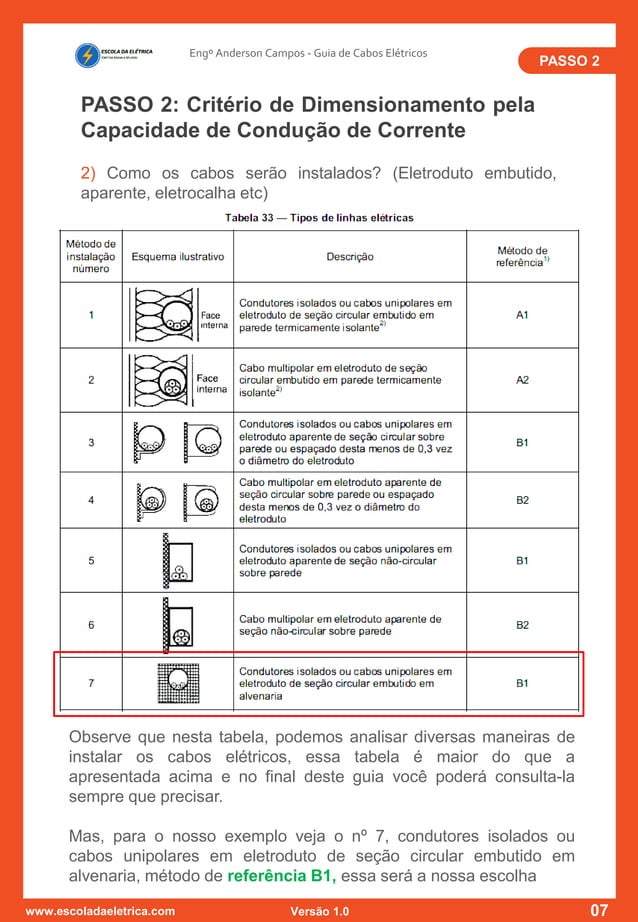 ESCOLA DA ELÉTRICA

Engº Anderson Campos - Guia de Cabos Elétricos

PASSO 2

PASSO 2: Critério de Dimensionamento pela Capacidade de Condução de Corrente

2) Como os cabos serão instalados? (Eletroduto embutido, aparente, eletrocalha etc)

Tabela 33 — Tipos de linhas elétricas

| Método de instalação número | Esquema ilustrativo | Descrição | Método de referência$^{1)}$ |
|---|---|---|---|
| 1 | Face interna | Condutores isolados ou cabos unipolares em eletroduto de seção circular embutido em parede termicamente isolante$^{2)}$ | A1 |
| 2 | Face interna | Cabo multipolar em eletroduto de seção circular embutido em parede termicamente isolante$^{2)}$ | A2 |
| 3 | | Condutores isolados ou cabos unipolares em eletroduto aparente de seção circular sobre parede ou espaçado desta menos de 0,3 vez o diâmetro do eletroduto | B1 |
| 4 | | Cabo multipolar em eletroduto aparente de seção circular sobre parede ou espaçado desta menos de 0,3 vez o diâmetro do eletroduto | B2 |
| 5 | | Condutores isolados ou cabos unipolares em eletroduto aparente de seção não-circular sobre parede | B1 |
| 6 | | Cabo multipolar em eletroduto aparente de seção não-circular sobre parede | B2 |
| 7 | | Condutores isolados ou cabos unipolares em eletroduto de seção circular embutido em alvenaria | B1 |

Observe que nesta tabela, podemos analisar diversas maneiras de instalar os cabos elétricos, essa tabela é maior do que a apresentada acima e no final deste guia você poderá consulta-la sempre que precisar.

Mas, para o nosso exemplo veja o nº 7, condutores isolados ou cabos unipolares em eletroduto de seção circular embutido em alvenaria, método de referência B1, essa será a nossa escolha

www.escoladaeletrica.com Versão 1.0 07