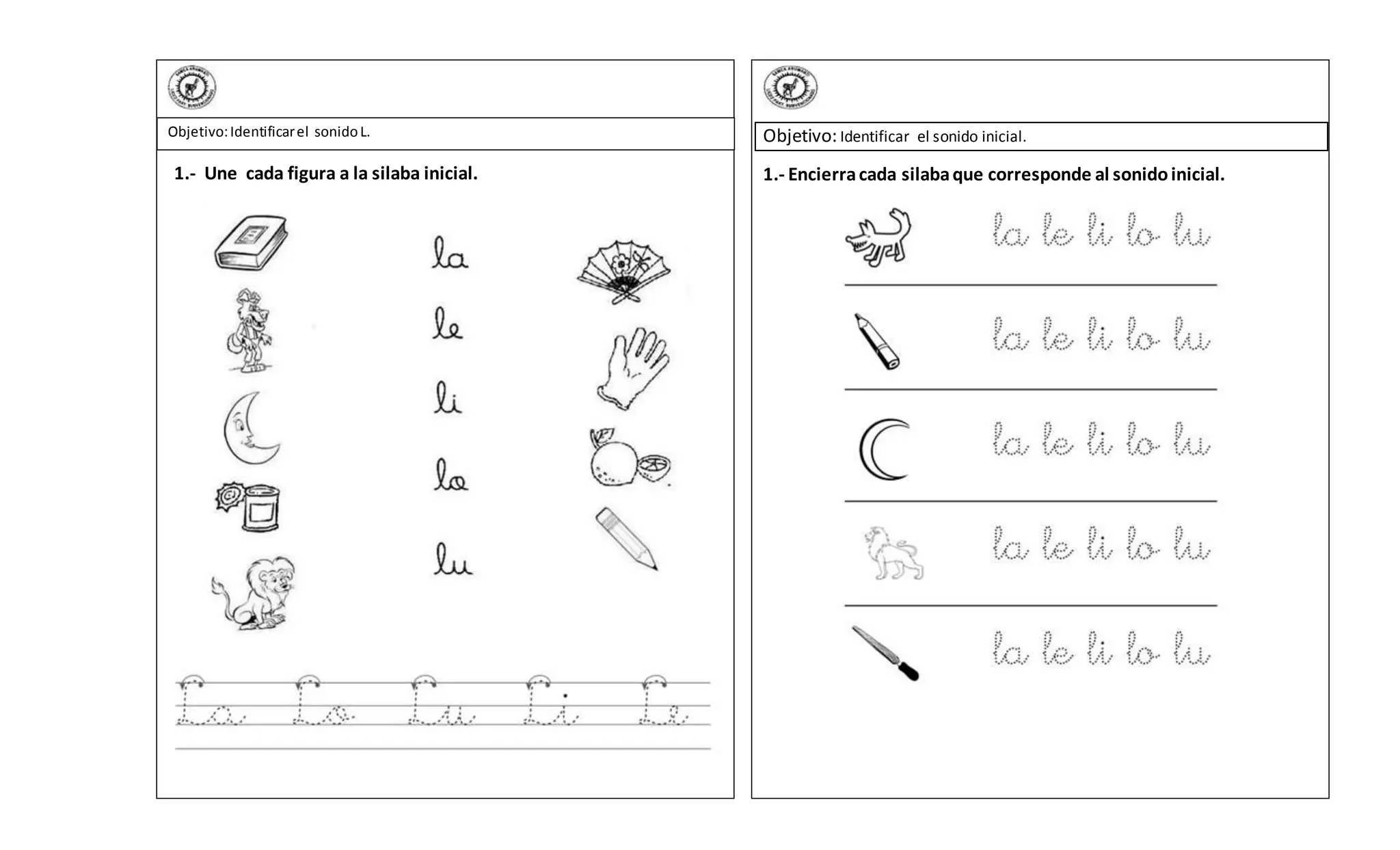 Objetivo: Identificar el sonido L.

1.- Une cada figura a la silaba inicial.

la

le

li

lo

lu

La Lo Lu Li Le

Objetivo: Identificar el sonido inicial.

1.- Encierra cada silaba que corresponde al sonido inicial.

la le li lo lu

la le li lo lu

la le li lo lu

la le li lo lu

la le li lo lu