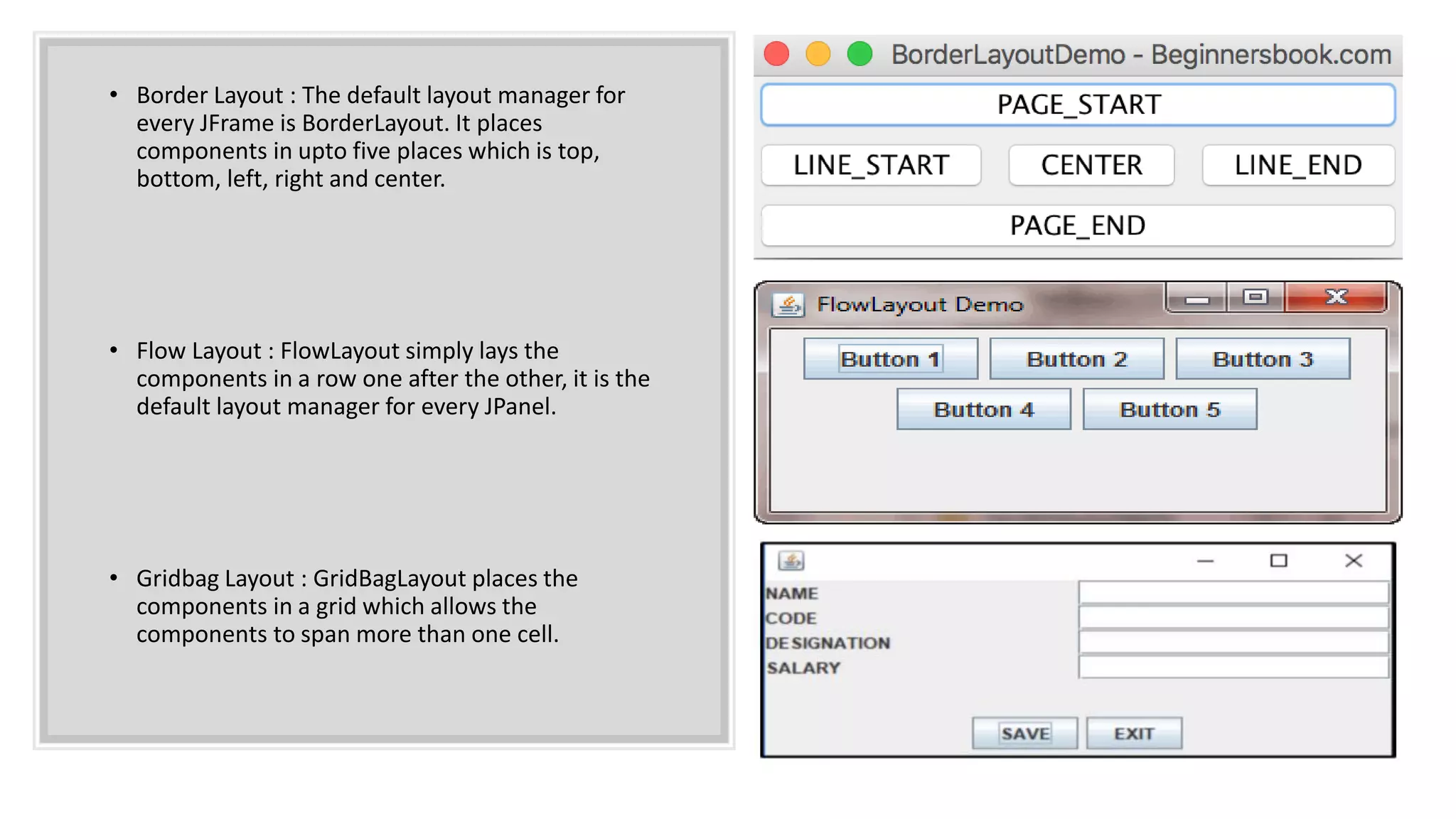 • Border Layout : The default layout manager for every JFrame is BorderLayout. It places components in upto five places which is top, bottom, left, right and center.

• Flow Layout : FlowLayout simply lays the components in a row one after the other, it is the default layout manager for every JPanel.

• Gridbag Layout : GridBagLayout places the components in a grid which allows the components to span more than one cell.

BorderLayoutDemo - Beginnersbook.com

PAGE_START

LINE_START

CENTER

LINE_END

PAGE_END

FlowLayout Demo

Button 1

Button 2

Button 3

Button 4

Button 5

NAME

CODE

DESIGNATION

SALARY

SAVE

EXIT