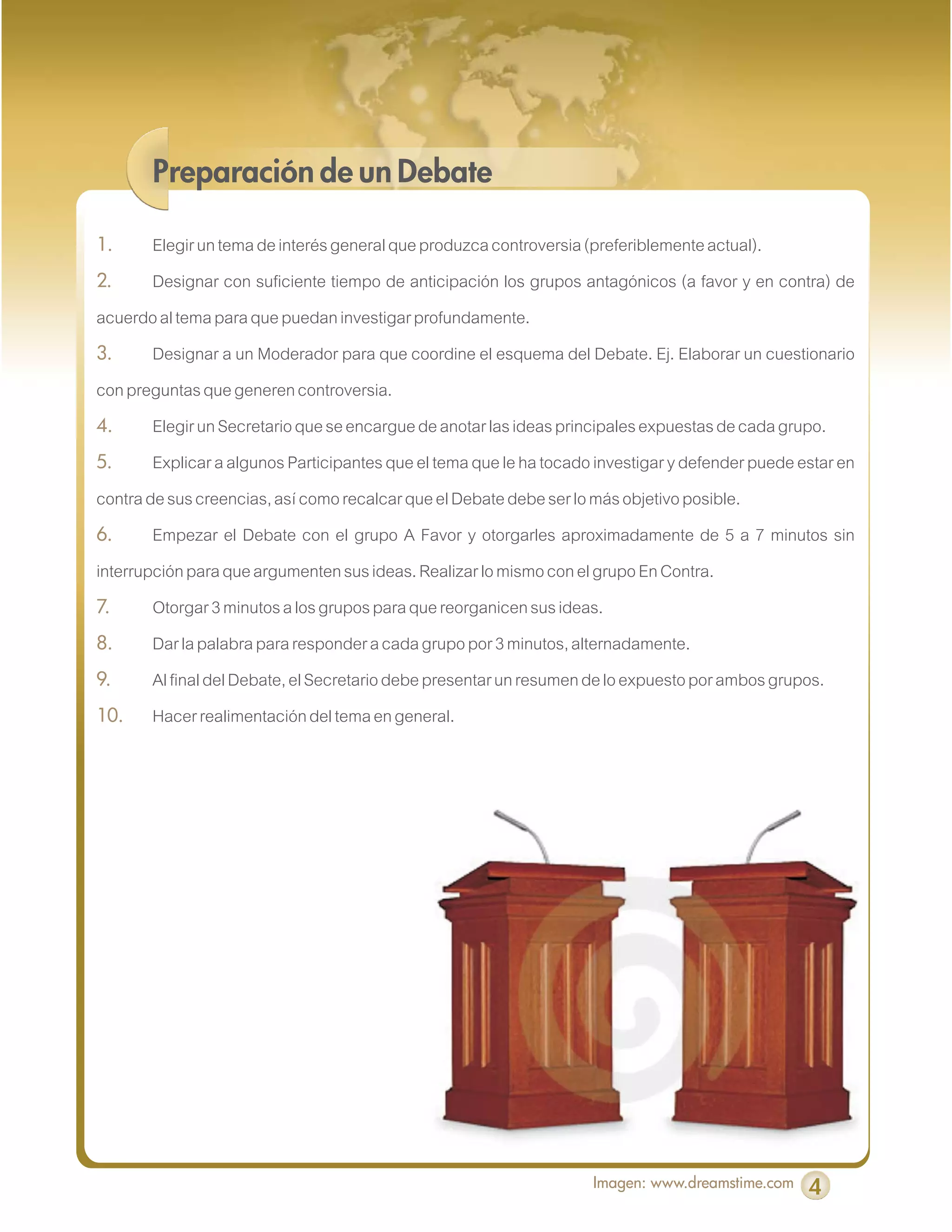 Preparación de un Debate

1. Elegir un tema de interés general que produzca controversia (preferiblemente actual).

2. Designar con suficiente tiempo de anticipación los grupos antagónicos (a favor y en contra) de acuerdo al tema para que puedan investigar profundamente.

3. Designar a un Moderador para que coordine el esquema del Debate. Ej. Elaborar un cuestionario con preguntas que generen controversia.

4. Elegir un Secretario que se encargue de anotar las ideas principales expuestas de cada grupo.

5. Explicar a algunos Participantes que el tema que le ha tocado investigar y defender puede estar en contra de sus creencias, así como recalcar que el Debate debe ser lo más objetivo posible.

6. Empezar el Debate con el grupo A Favor y otorgarles aproximadamente de 5 a 7 minutos sin interrupción para que argumenten sus ideas. Realizar lo mismo con el grupo En Contra.

7. Otorgar 3 minutos a los grupos para que reorganicen sus ideas.

8. Dar la palabra para responder a cada grupo por 3 minutos, alternadamente.

9. Al final del Debate, el Secretario debe presentar un resumen de lo expuesto por ambos grupos.

10. Hacer realimentación del tema en general.

Imagen: www.dreamstime.com 4