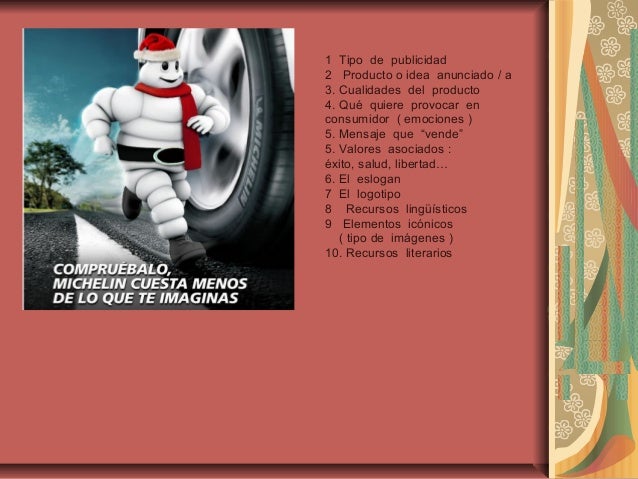 MICHELIN

COMPRUÉBALO, MICHELIN CUESTA MENOS DE LO QUE TE IMAGINAS

1 Tipo de publicidad
2 Producto o idea anunciado / a
3. Cualidades del producto
4. Qué quiere provocar en consumidor ( emociones )
5. Mensaje que "vende"
5. Valores asociados : éxito, salud, libertad…
6. El eslogan
7 El logotipo
8 Recursos lingüísticos
9 Elementos icónicos ( tipo de imágenes )
10. Recursos literarios