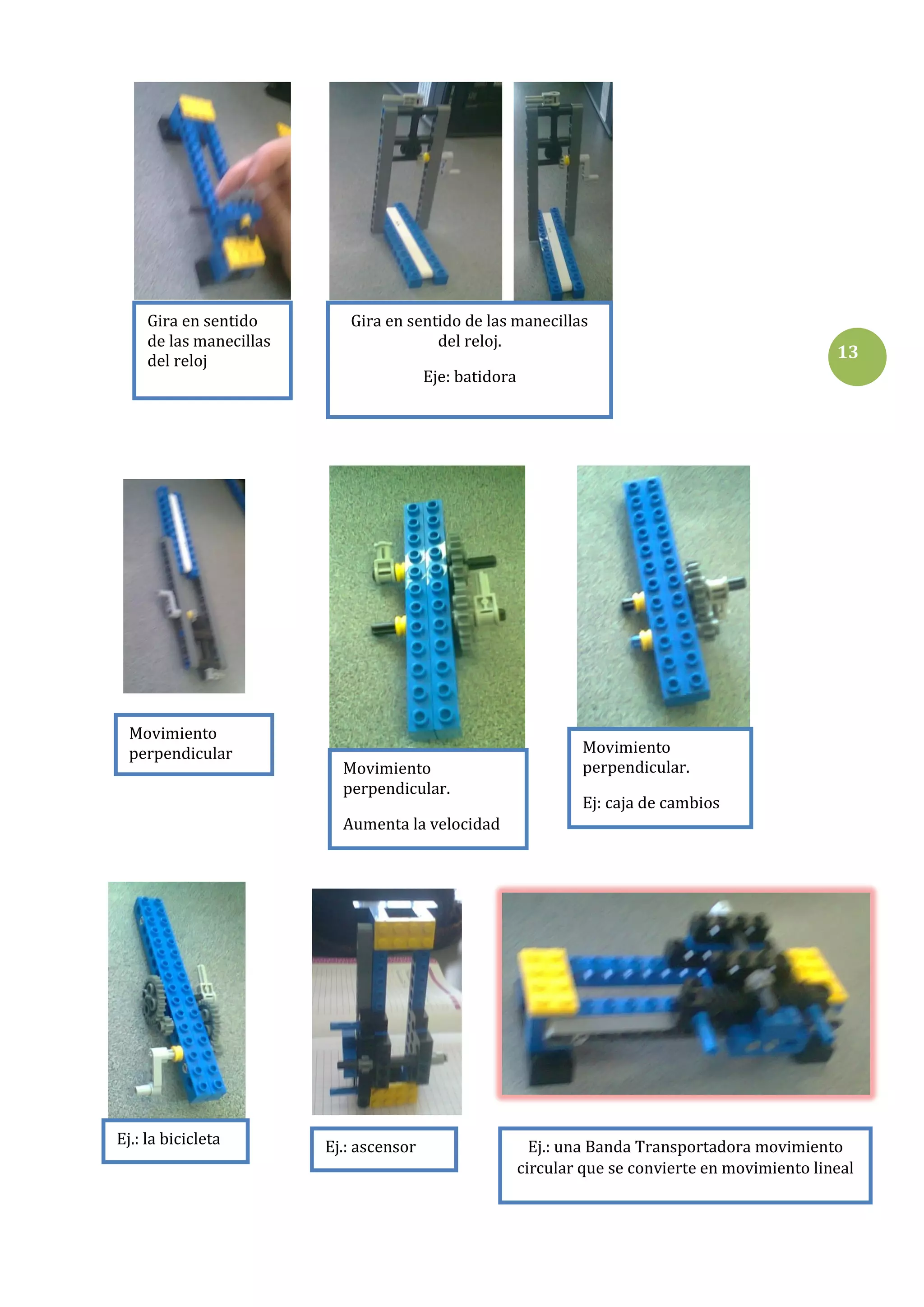 Gira en sentido de las manecillas del reloj

Gira en sentido de las manecillas del reloj.

Eje: batidora

13

Movimiento perpendicular

Movimiento perpendicular.

Aumenta la velocidad

Movimiento perpendicular.

Ej: caja de cambios

Ej.: la bicicleta

Ej.: ascensor

Ej.: una Banda Transportadora movimiento circular que se convierte en movimiento lineal