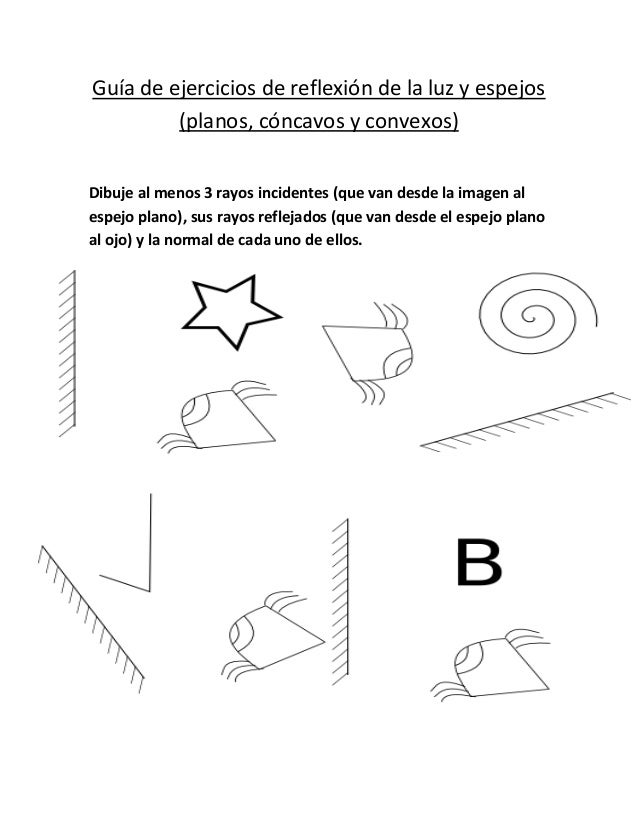 Guía de ejercicios de reflexión de la luz y espejos (planos, cóncavos y convexos)

Dibuje al menos 3 rayos incidentes (que van desde la imagen al espejo plano), sus rayos reflejados (que van desde el espejo plano al ojo) y la normal de cada uno de ellos.

B