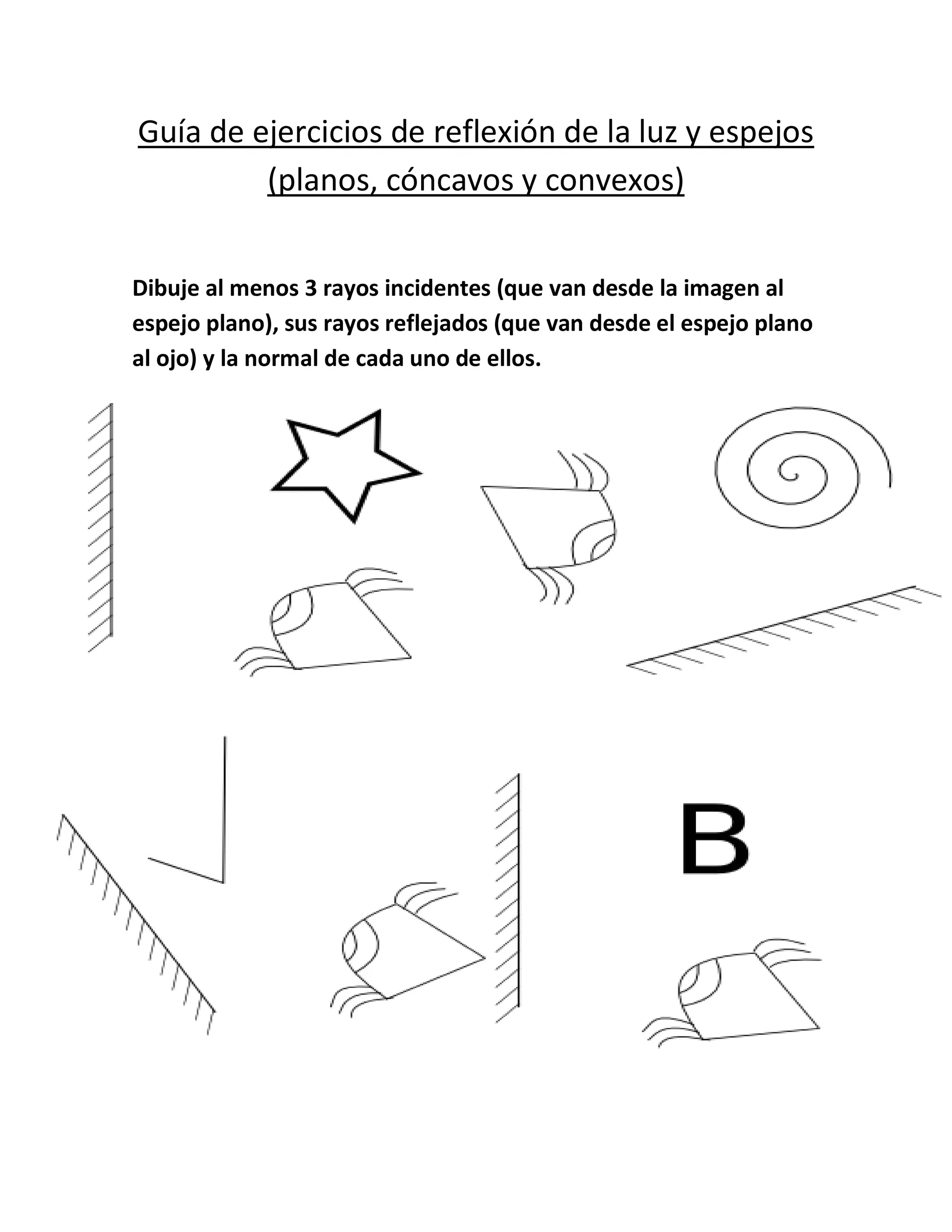 Guía de ejercicios de reflexión de la luz y espejos (planos, cóncavos y convexos)

Dibuje al menos 3 rayos incidentes (que van desde la imagen al espejo plano), sus rayos reflejados (que van desde el espejo plano al ojo) y la normal de cada uno de ellos.

B