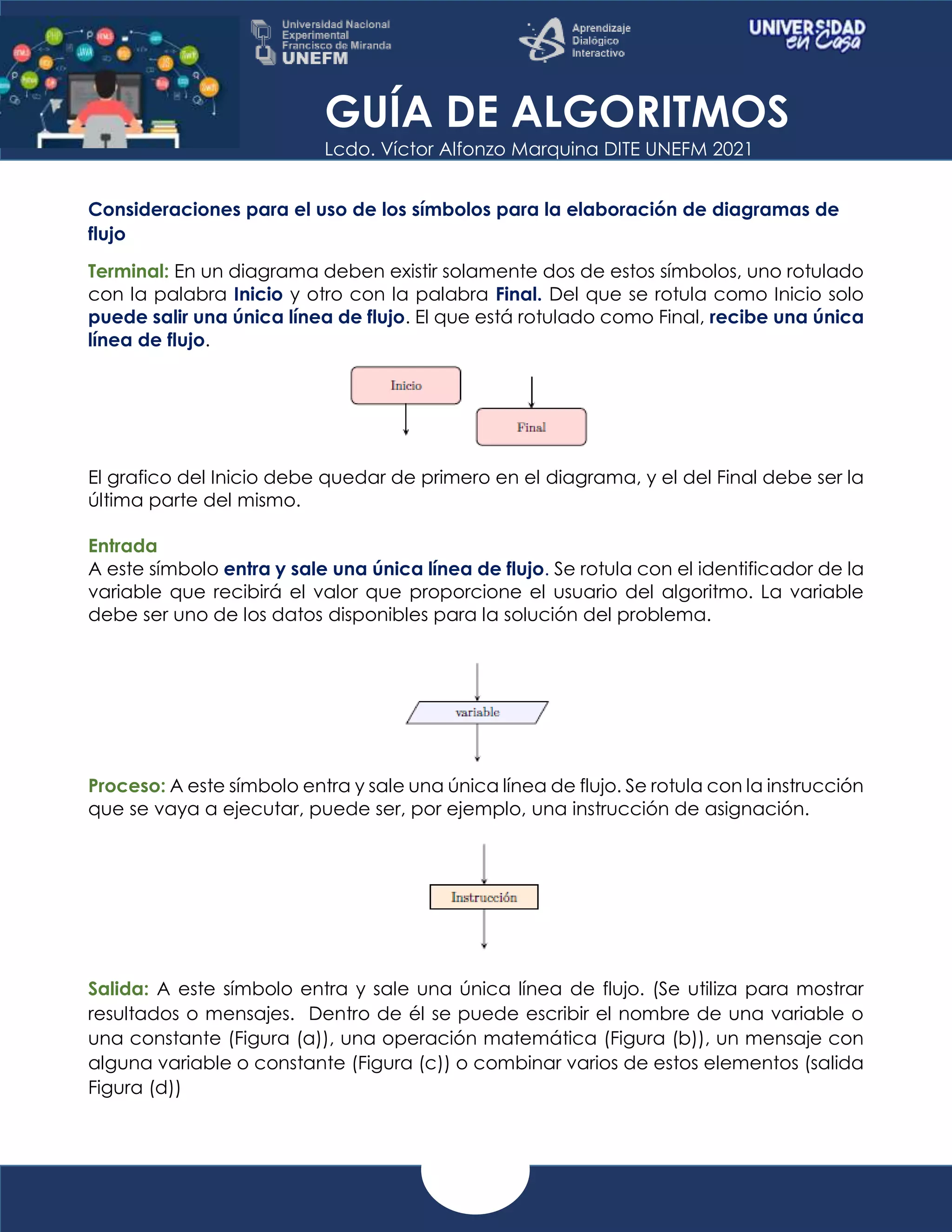 Universidad Nacional Experimental Francisco de Miranda UNEFM

Aprendizaje Dialógico Interactivo

UNIVERSIDAD en Casa

GUÍA DE ALGORITMOS

Lcdo. Víctor Alfonzo Marquina DITE UNEFM 2021

Consideraciones para el uso de los símbolos para la elaboración de diagramas de flujo

Terminal: En un diagrama deben existir solamente dos de estos símbolos, uno rotulado con la palabra Inicio y otro con la palabra Final. Del que se rotula como Inicio solo puede salir una única línea de flujo. El que está rotulado como Final, recibe una única línea de flujo.

Inicio

Final

El grafico del Inicio debe quedar de primero en el diagrama, y el del Final debe ser la última parte del mismo.

Entrada

A este símbolo entra y sale una única línea de flujo. Se rotula con el identificador de la variable que recibirá el valor que proporcione el usuario del algoritmo. La variable debe ser uno de los datos disponibles para la solución del problema.

variable

Proceso: A este símbolo entra y sale una única línea de flujo. Se rotula con la instrucción que se vaya a ejecutar, puede ser, por ejemplo, una instrucción de asignación.

Instrucción

Salida: A este símbolo entra y sale una única línea de flujo. (Se utiliza para mostrar resultados o mensajes. Dentro de él se puede escribir el nombre de una variable o una constante (Figura (a)), una operación matemática (Figura (b)), un mensaje con alguna variable o constante (Figura (c)) o combinar varios de estos elementos (salida Figura (d))