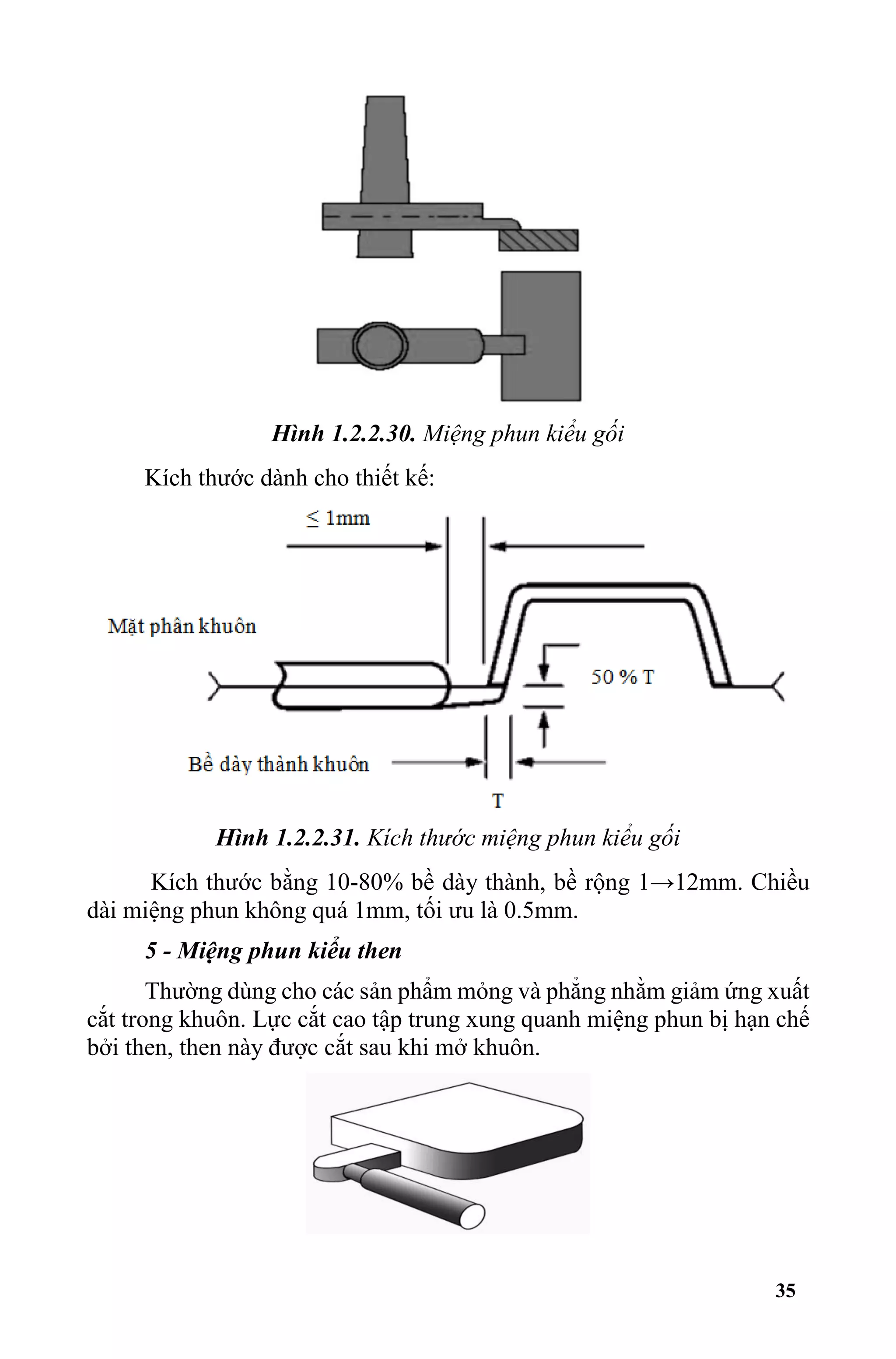 Hình 1.2.2.30. Miệng phun kiểu gối

Kích thước dành cho thiết kế:

$\leq$ 1mm

Mặt phân khuôn

50 % T

Bề dày thành khuôn

T

Hình 1.2.2.31. Kích thước miệng phun kiểu gối

Kích thước bằng 10-80% bề dày thành, bề rộng 1→12mm. Chiều dài miệng phun không quá 1mm, tối ưu là 0.5mm.

5 - Miệng phun kiểu then

Thường dùng cho các sản phẩm mỏng và phẳng nhằm giảm ứng xuất cắt trong khuôn. Lực cắt cao tập trung xung quanh miệng phun bị hạn chế bởi then, then này được cắt sau khi mở khuôn.

35