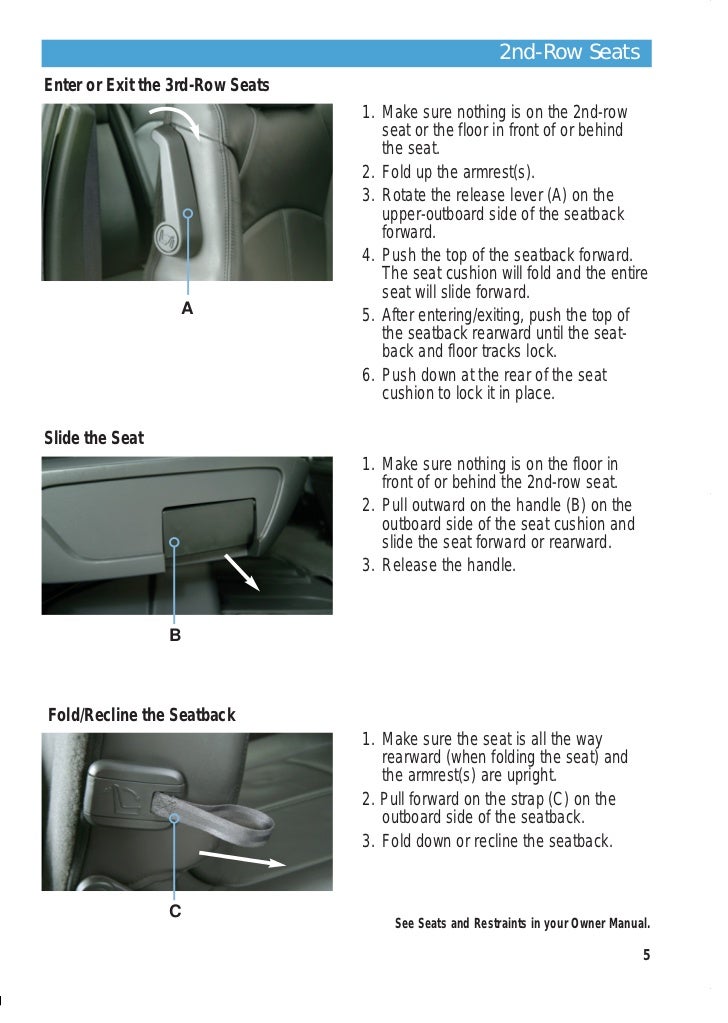 2nd-Row Seats

Enter or Exit the 3rd-Row Seats

A

1. Make sure nothing is on the 2nd-row seat or the floor in front of or behind the seat.
2. Fold up the armrest(s).
3. Rotate the release lever (A) on the upper-outboard side of the seatback forward.
4. Push the top of the seatback forward. The seat cushion will fold and the entire seat will slide forward.
5. After entering/exiting, push the top of the seatback rearward until the seatback and floor tracks lock.
6. Push down at the rear of the seat cushion to lock it in place.

Slide the Seat

B

1. Make sure nothing is on the floor in front of or behind the 2nd-row seat.
2. Pull outward on the handle (B) on the outboard side of the seat cushion and slide the seat forward or rearward.
3. Release the handle.

Fold/Recline the Seatback

C

1. Make sure the seat is all the way rearward (when folding the seat) and the armrest(s) are upright.
2. Pull forward on the strap (C) on the outboard side of the seatback.
3. Fold down or recline the seatback.

See Seats and Restraints in your Owner Manual.

5