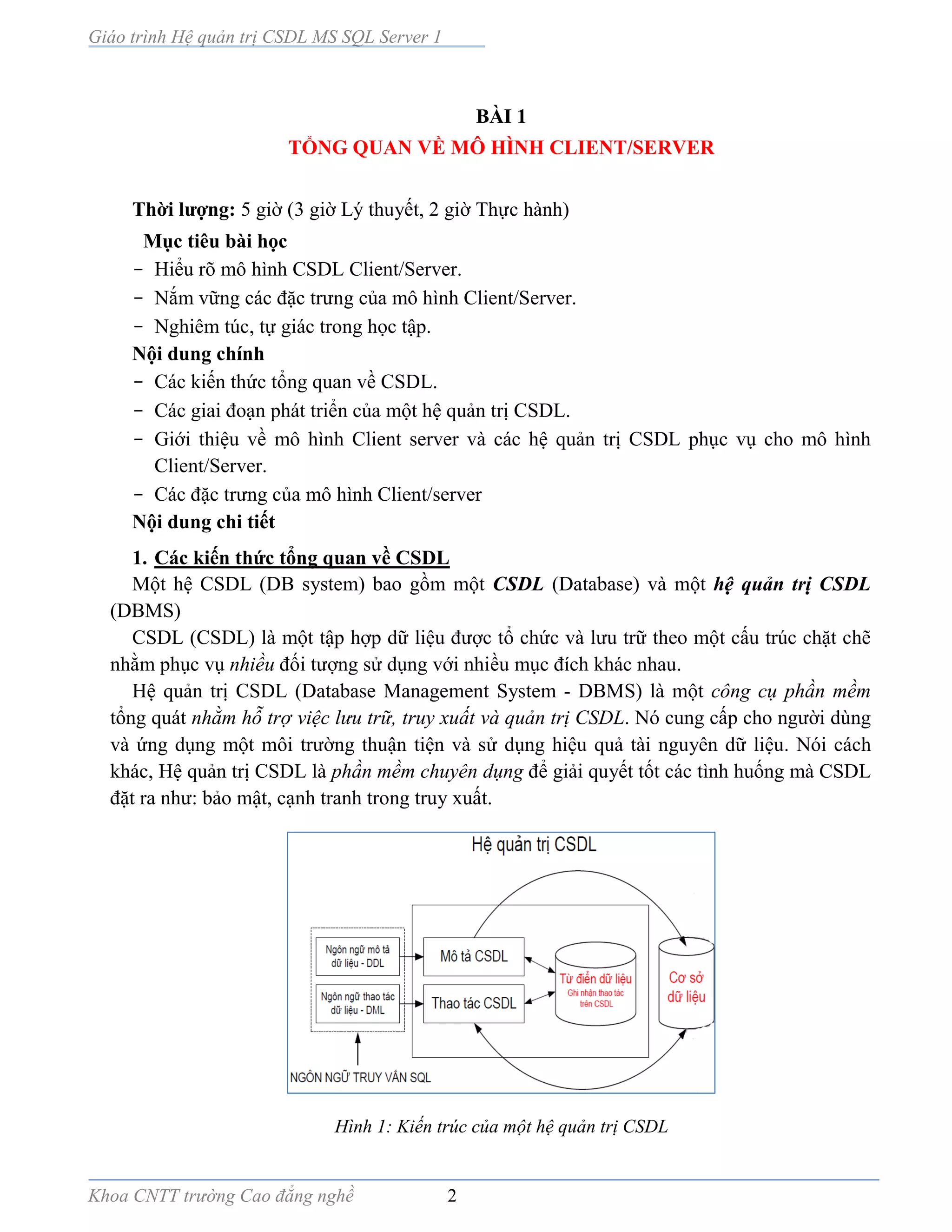 Giáo trình Hệ quản trị CSDL MS SQL Server 1

BÀI 1
TỔNG QUAN VỀ MÔ HÌNH CLIENT/SERVER

Thời lượng: 5 giờ (3 giờ Lý thuyết, 2 giờ Thực hành)

Mục tiêu bài học

- Hiểu rõ mô hình CSDL Client/Server.
- Nắm vững các đặc trưng của mô hình Client/Server.
- Nghiêm túc, tự giác trong học tập.

Nội dung chính

- Các kiến thức tổng quan về CSDL.
- Các giai đoạn phát triển của một hệ quản trị CSDL.
- Giới thiệu về mô hình Client server và các hệ quản trị CSDL phục vụ cho mô hình Client/Server.
- Các đặc trưng của mô hình Client/server

Nội dung chi tiết

1. Các kiến thức tổng quan về CSDL

Một hệ CSDL (DB system) bao gồm một CSDL (Database) và một hệ quản trị CSDL (DBMS)

CSDL (CSDL) là một tập hợp dữ liệu được tổ chức và lưu trữ theo một cấu trúc chặt chẽ nhằm phục vụ nhiều đối tượng sử dụng với nhiều mục đích khác nhau.

Hệ quản trị CSDL (Database Management System - DBMS) là một công cụ phần mềm tổng quát nhằm hỗ trợ việc lưu trữ, truy xuất và quản trị CSDL. Nó cung cấp cho người dùng và ứng dụng một môi trường thuận tiện và sử dụng hiệu quả tài nguyên dữ liệu. Nói cách khác, Hệ quản trị CSDL là phần mềm chuyên dụng để giải quyết tốt các tình huống mà CSDL đặt ra như: bảo mật, cạnh tranh trong truy xuất.

Hệ quản trị CSDL
Ngôn ngữ mô tả dữ liệu - DDL
Ngôn ngữ thao tác dữ liệu - DML
Mô tả CSDL
Thao tác CSDL
Từ điển dữ liệu
Ghi nhận thao tác trên CSDL
Cơ sở dữ liệu
NGÔN NGỮ TRUY VẤN SQL

Hình 1: Kiến trúc của một hệ quản trị CSDL

Khoa CNTT trường Cao đẳng nghề 2