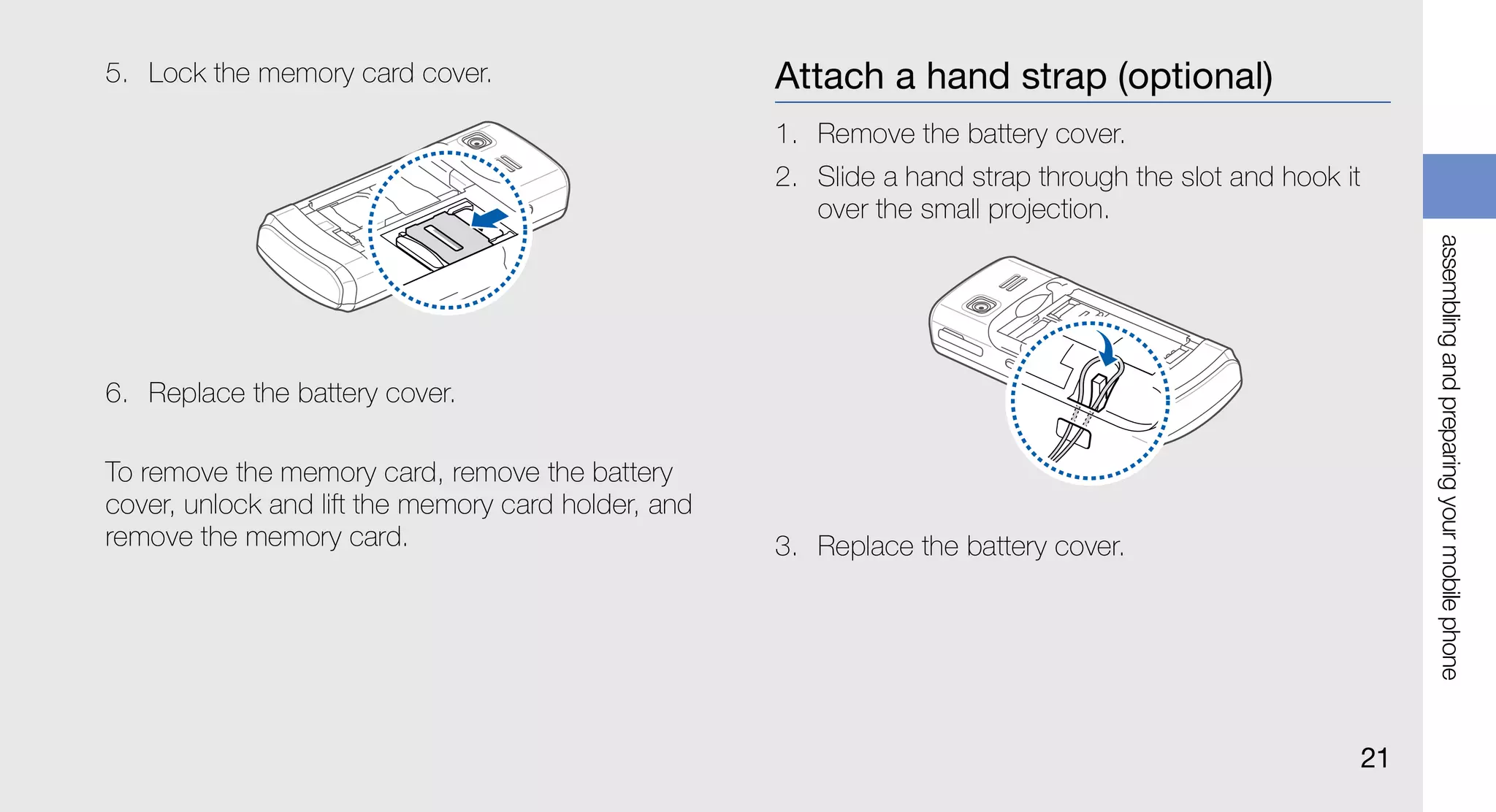 5. Lock the memory card cover.

6. Replace the battery cover.

To remove the memory card, remove the battery cover, unlock and lift the memory card holder, and remove the memory card.

Attach a hand strap (optional)

1. Remove the battery cover.

2. Slide a hand strap through the slot and hook it over the small projection.

3. Replace the battery cover.

assembling and preparing your mobile phone

21