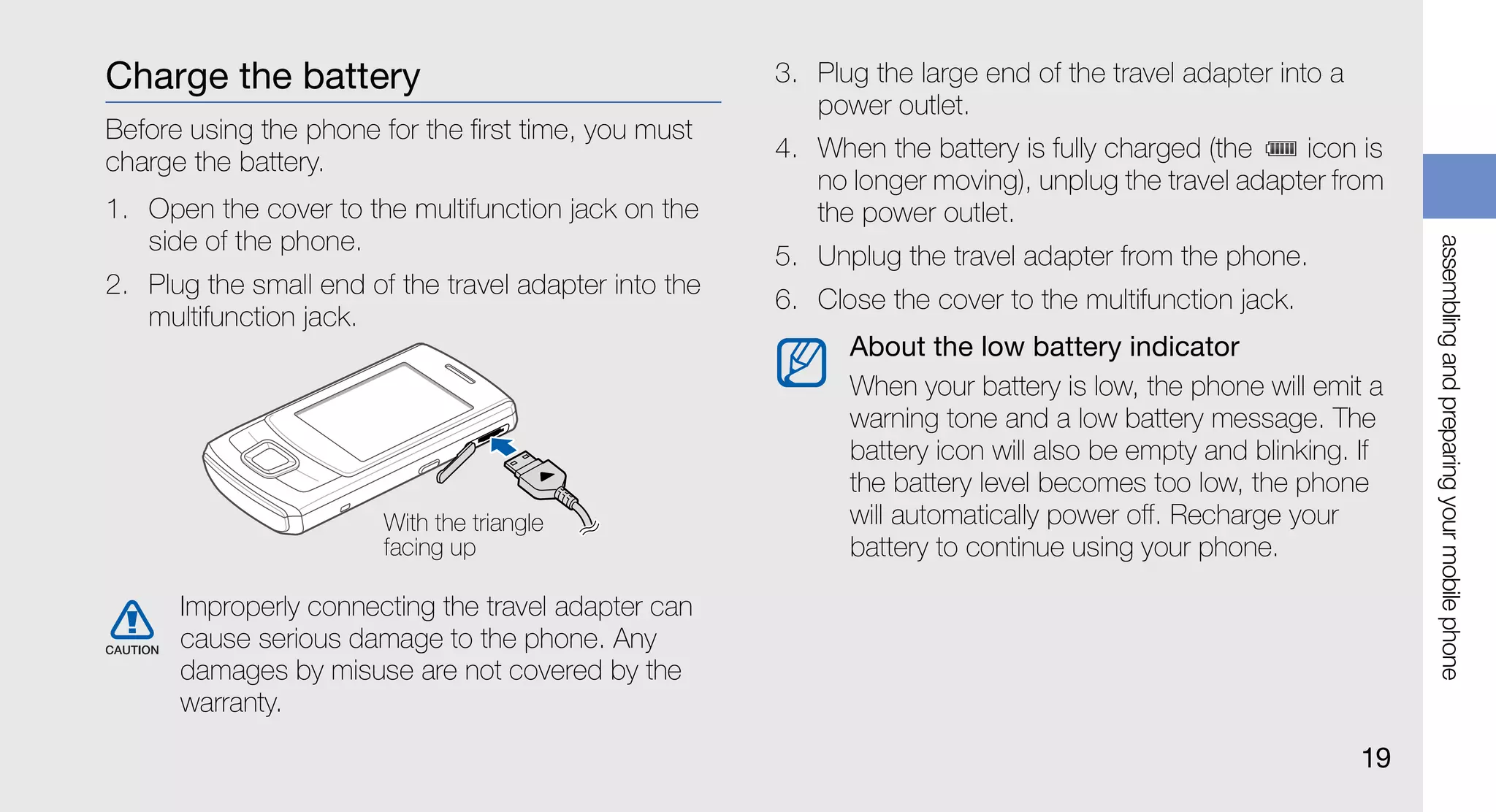 Charge the battery

Before using the phone for the first time, you must charge the battery.

1. Open the cover to the multifunction jack on the side of the phone.

2. Plug the small end of the travel adapter into the multifunction jack.

With the triangle facing up

CAUTION

Improperly connecting the travel adapter can cause serious damage to the phone. Any damages by misuse are not covered by the warranty.

3. Plug the large end of the travel adapter into a power outlet.

4. When the battery is fully charged (the icon is no longer moving), unplug the travel adapter from the power outlet.

5. Unplug the travel adapter from the phone.

6. Close the cover to the multifunction jack.

About the low battery indicator

When your battery is low, the phone will emit a warning tone and a low battery message. The battery icon will also be empty and blinking. If the battery level becomes too low, the phone will automatically power off. Recharge your battery to continue using your phone.

assembling and preparing your mobile phone

19