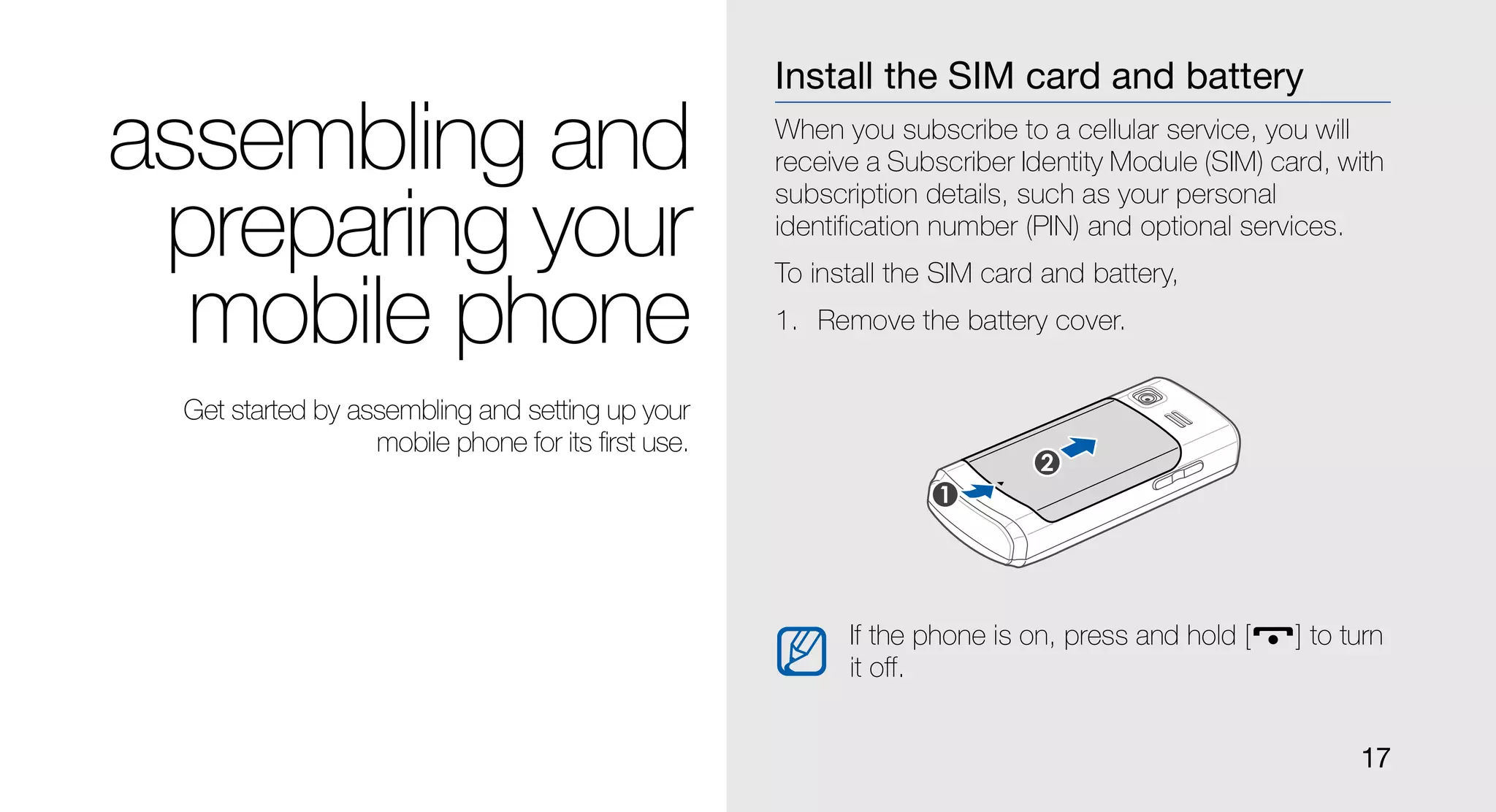 assembling and preparing your mobile phone

Get started by assembling and setting up your mobile phone for its first use.

Install the SIM card and battery

When you subscribe to a cellular service, you will receive a Subscriber Identity Module (SIM) card, with subscription details, such as your personal identification number (PIN) and optional services.

To install the SIM card and battery,

1. Remove the battery cover.

1

2

If the phone is on, press and hold [ ] to turn it off.

17