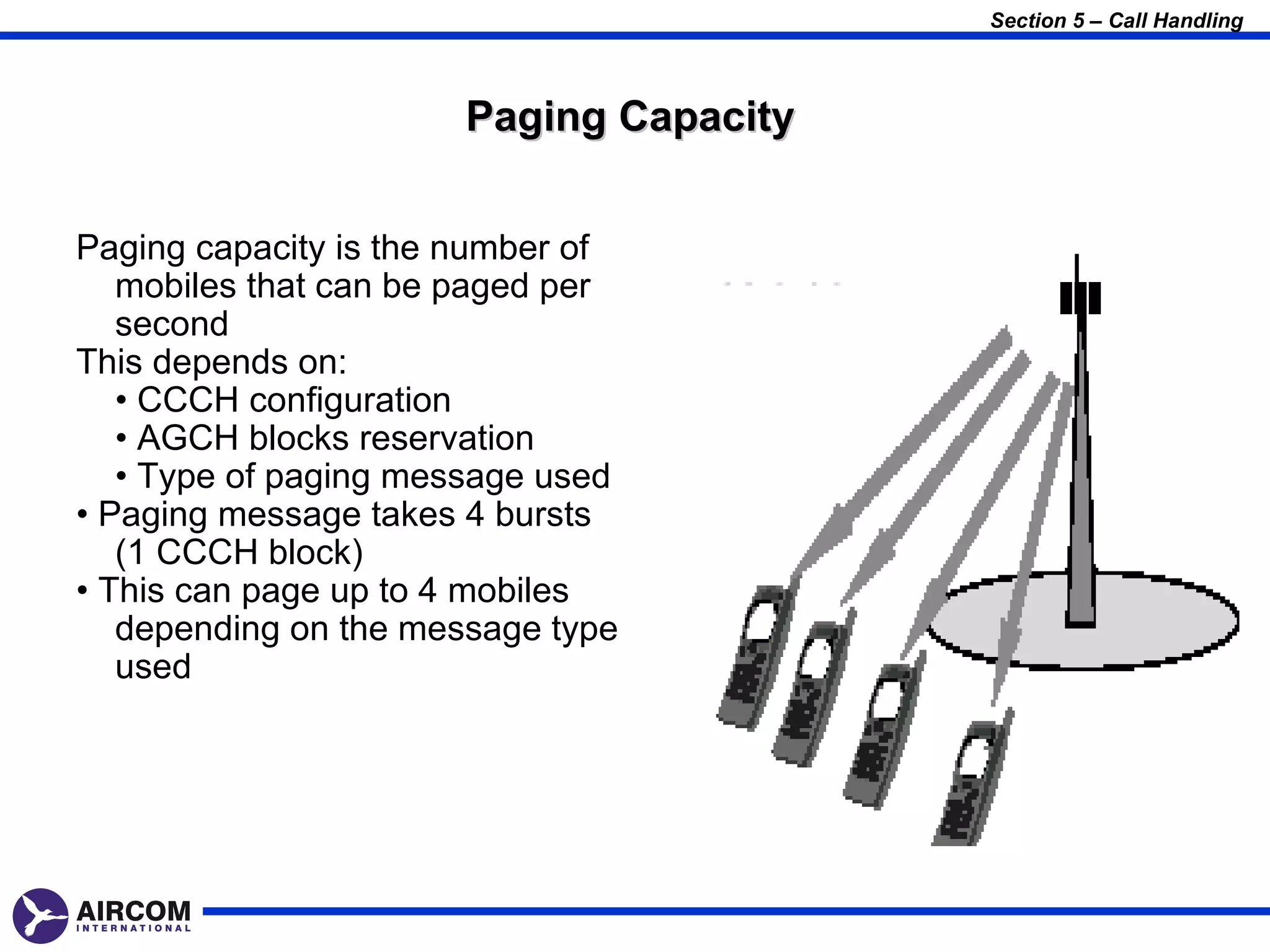 Section 5 – Call Handling

Paging Capacity

Paging capacity is the number of mobiles that can be paged per second

This depends on:

• CCCH configuration
• AGCH blocks reservation
• Type of paging message used

• Paging message takes 4 bursts (1 CCCH block)
• This can page up to 4 mobiles depending on the message type used

AIRCOM
INTERNATIONAL