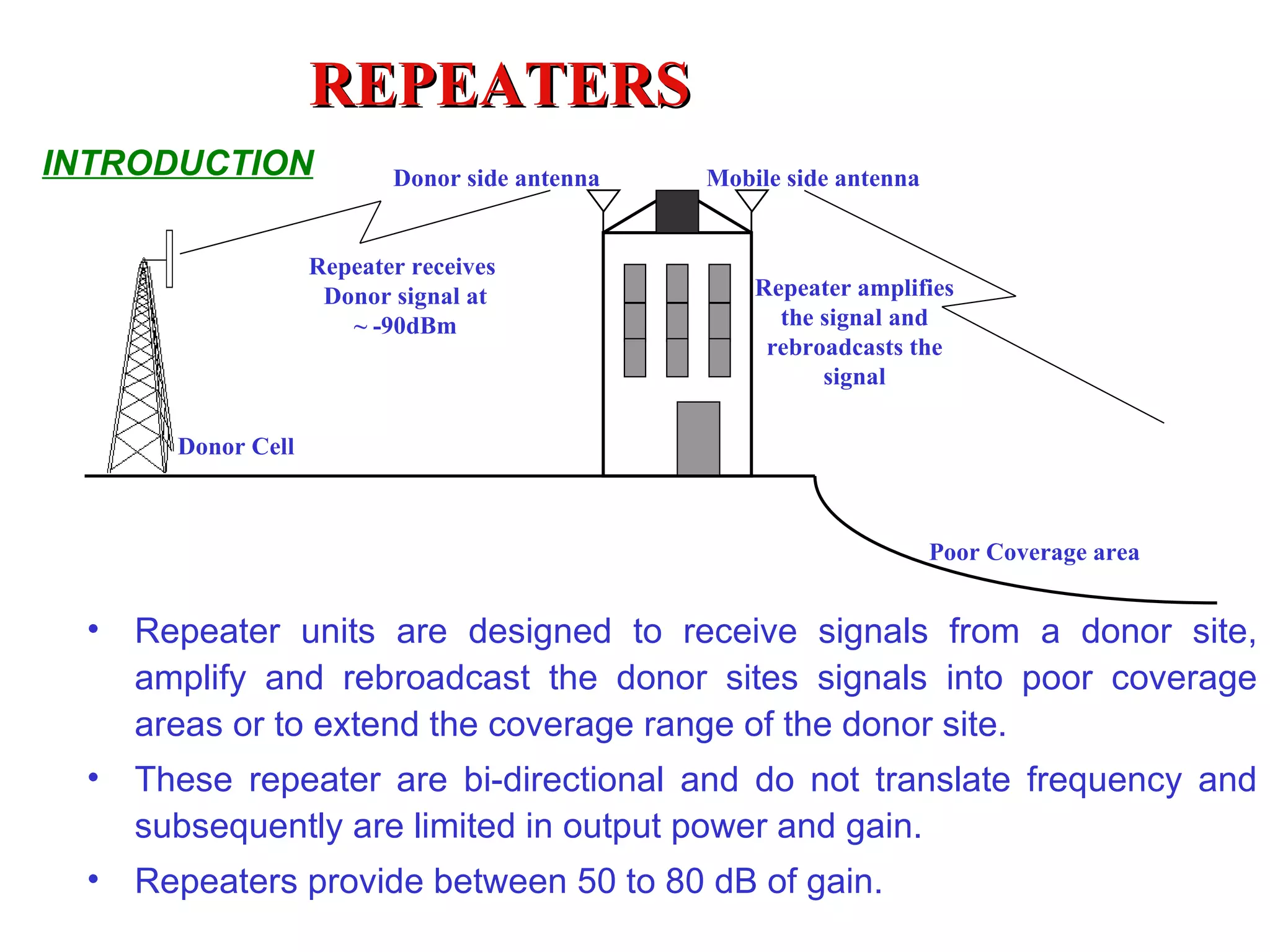 REPEATERS

INTRODUCTION

Donor side antenna

Mobile side antenna

Repeater receives Donor signal at ~ -90dBm

Repeater amplifies the signal and rebroadcasts the signal

Donor Cell

Poor Coverage area

• Repeater units are designed to receive signals from a donor site, amplify and rebroadcast the donor sites signals into poor coverage areas or to extend the coverage range of the donor site.

• These repeater are bi-directional and do not translate frequency and subsequently are limited in output power and gain.

• Repeaters provide between 50 to 80 dB of gain.