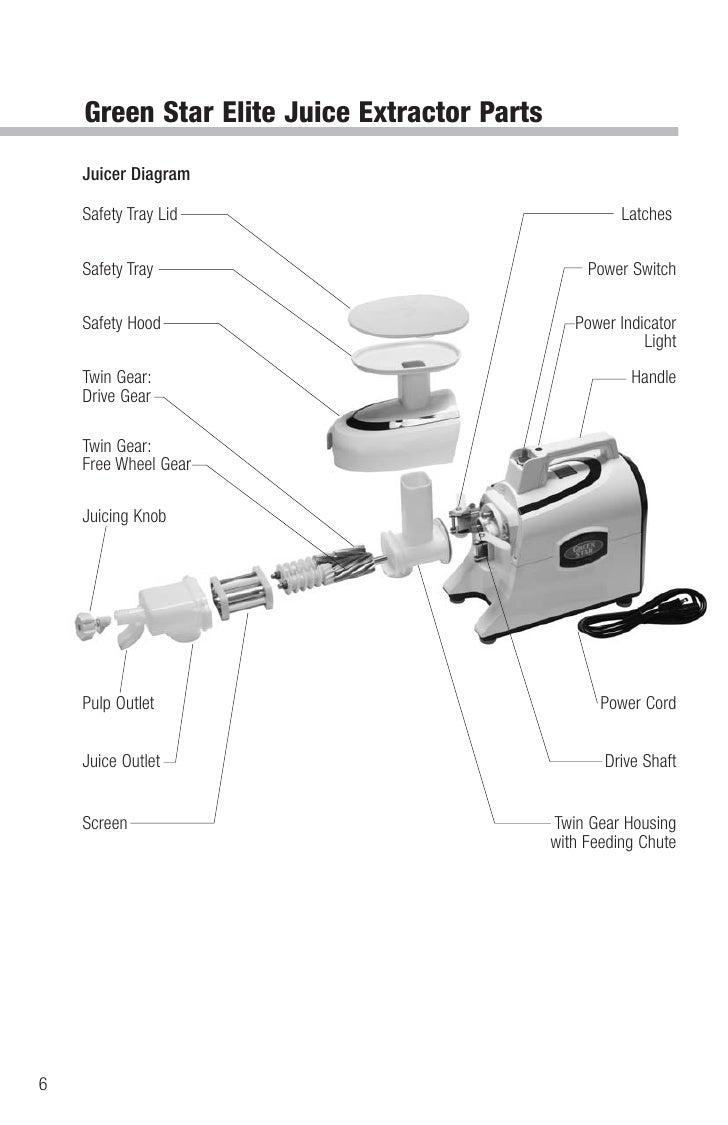 Green Star Elite Juice Extractor Parts

Juicer Diagram

Safety Tray Lid

Safety Tray

Safety Hood

Twin Gear: Drive Gear

Twin Gear: Free Wheel Gear

Juicing Knob

Pulp Outlet

Juice Outlet

Screen

Latches

Power Switch

Power Indicator Light

Handle

GREEN STAR

Power Cord

Drive Shaft

Twin Gear Housing with Feeding Chute

6