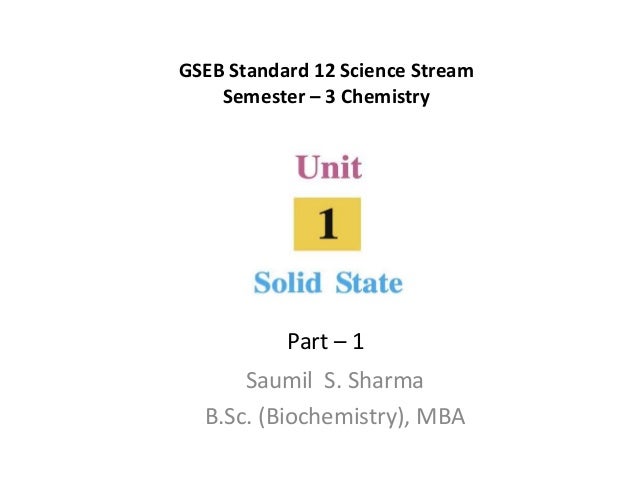 GSEB Standard 12 Science Stream
Semester – 3 Chemistry

Unit

1

Solid State

Part – 1

Saumil S. Sharma

B.Sc. (Biochemistry), MBA