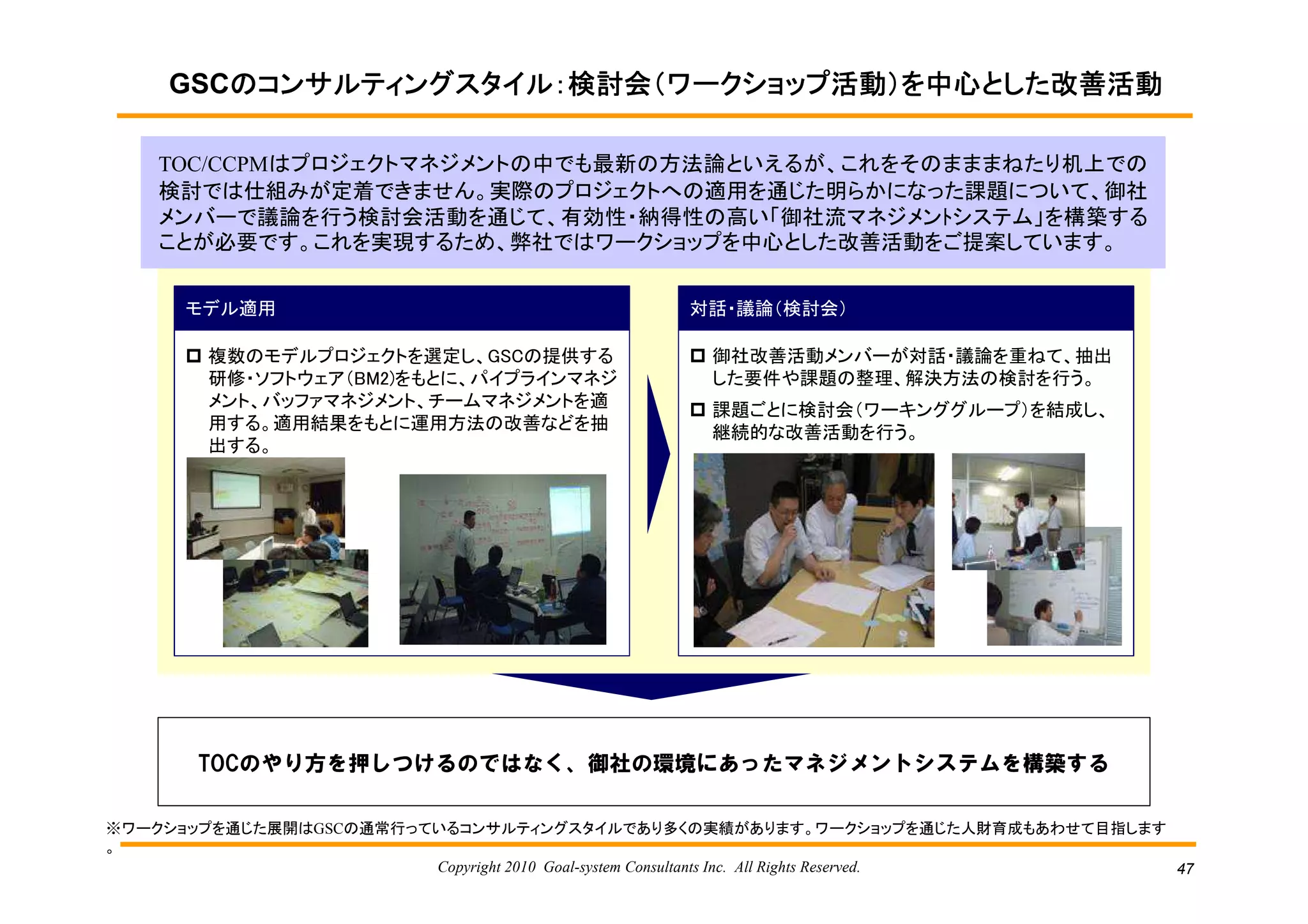 GSCのコンサルティングスタイル：検討会（ワークショップ活動）を中心とした改善活動

TOC/CCPMはプロジェクトマネジメントの中でも最新の方法論といえるが、これをそのまままねたり机上での検討では仕組みが定着できません。実際のプロジェクトへの適用を通じた明らかになった課題について、御社メンバーで議論を行う検討会活動を通じて、有効性・納得性の高い「御社流マネジメントシステム」を構築することが必要です。これを実現するため、弊社ではワークショップを中心とした改善活動をご提案しています。

モデル適用

□ 複数のモデルプロジェクトを選定し、GSCの提供する研修・ソフトウェア（BM2)をもとに、パイプラインマネジメント、バッファマネジメント、チームマネジメントを適用する。適用結果をもとに運用方法の改善などを抽出する。

対話・議論（検討会）

□ 御社改善活動メンバーが対話・議論を重ねて、抽出した要件や課題の整理、解決方法の検討を行う。

□ 課題ごとに検討会（ワーキンググループ）を結成し、継続的な改善活動を行う。

TOCのやり方を押しつけるのではなく、御社の環境にあったマネジメントシステムを構築する

※ワークショップを通じた展開はGSCの通常行っているコンサルティングスタイルであり多くの実績があります。ワークショップを通じた人財育成もあわせて目指します。

Copyright 2010 Goal-system Consultants Inc. All Rights Reserved.

47