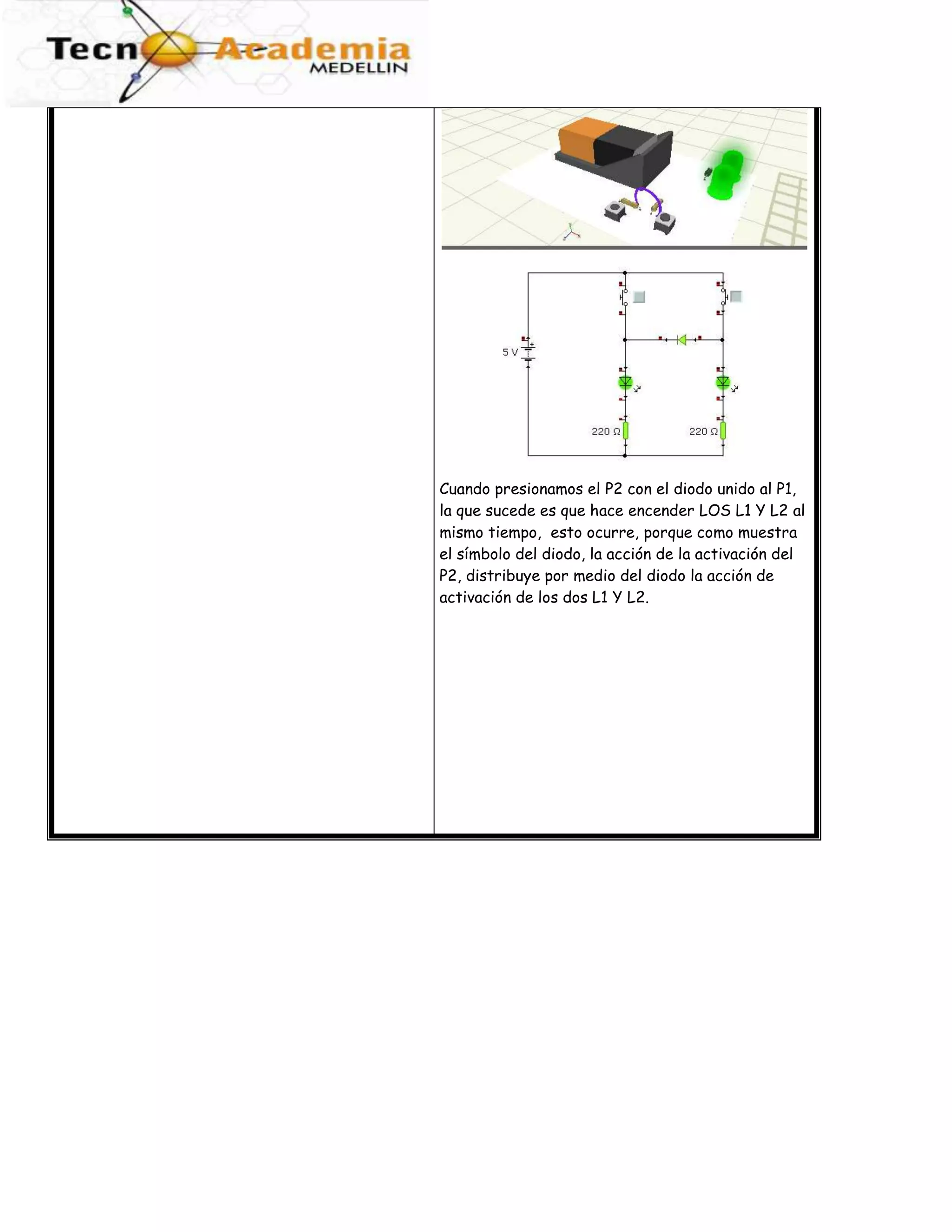 Tecno Academia
MEDELLIN

5 V

220 Ω

220 Ω

Cuando presionamos el P2 con el diodo unido al P1, la que sucede es que hace encender LOS L1 Y L2 al mismo tiempo,  esto ocurre, porque como muestra el símbolo del diodo, la acción de la activación del P2, distribuye por medio del diodo la acción de activación de los dos L1 Y L2.