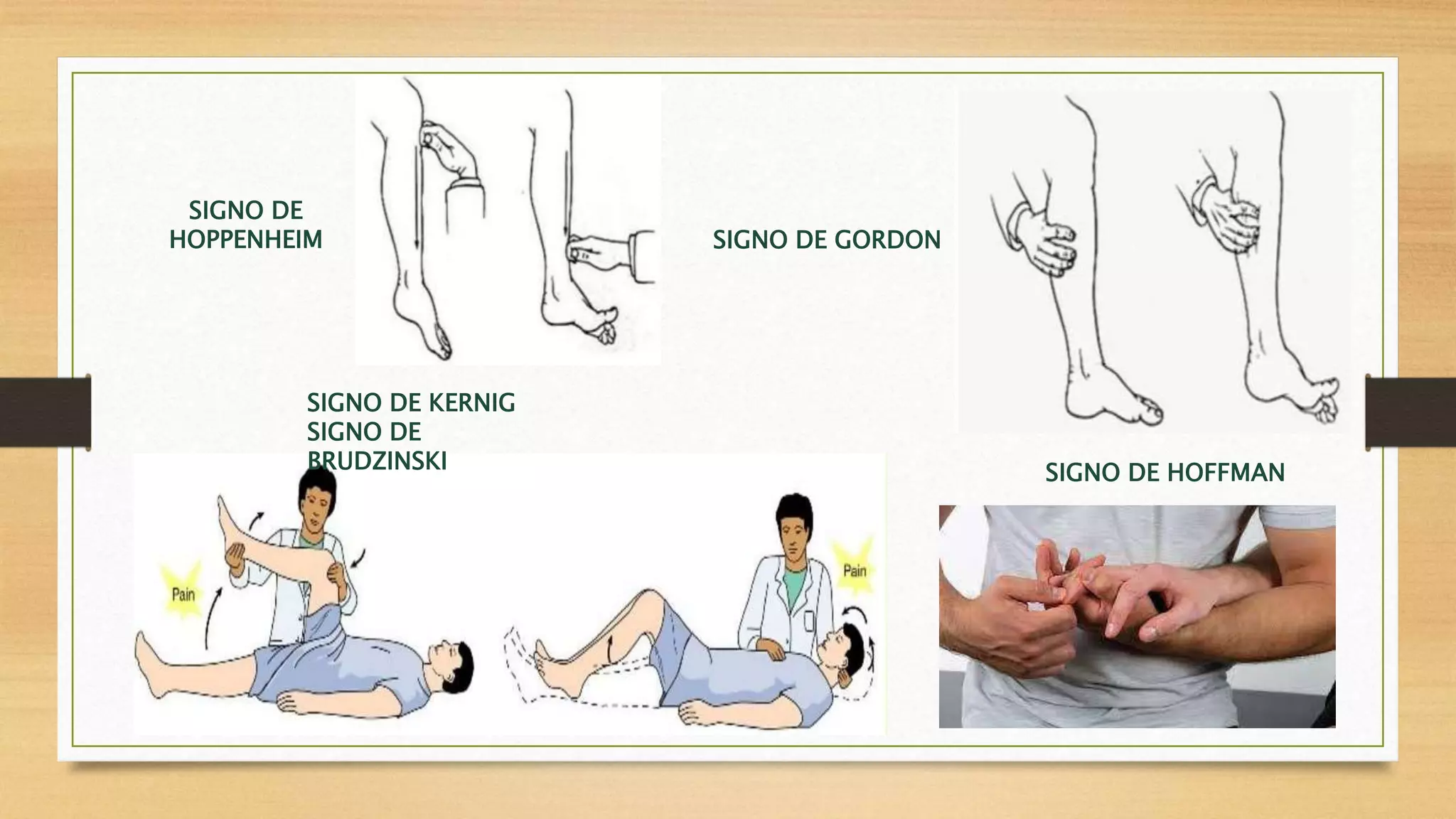 SIGNO DE HOPPENHEIM

SIGNO DE GORDON

SIGNO DE KERNIG
SIGNO DE BRUDZINSKI

SIGNO DE HOFFMAN

Pain

Pain