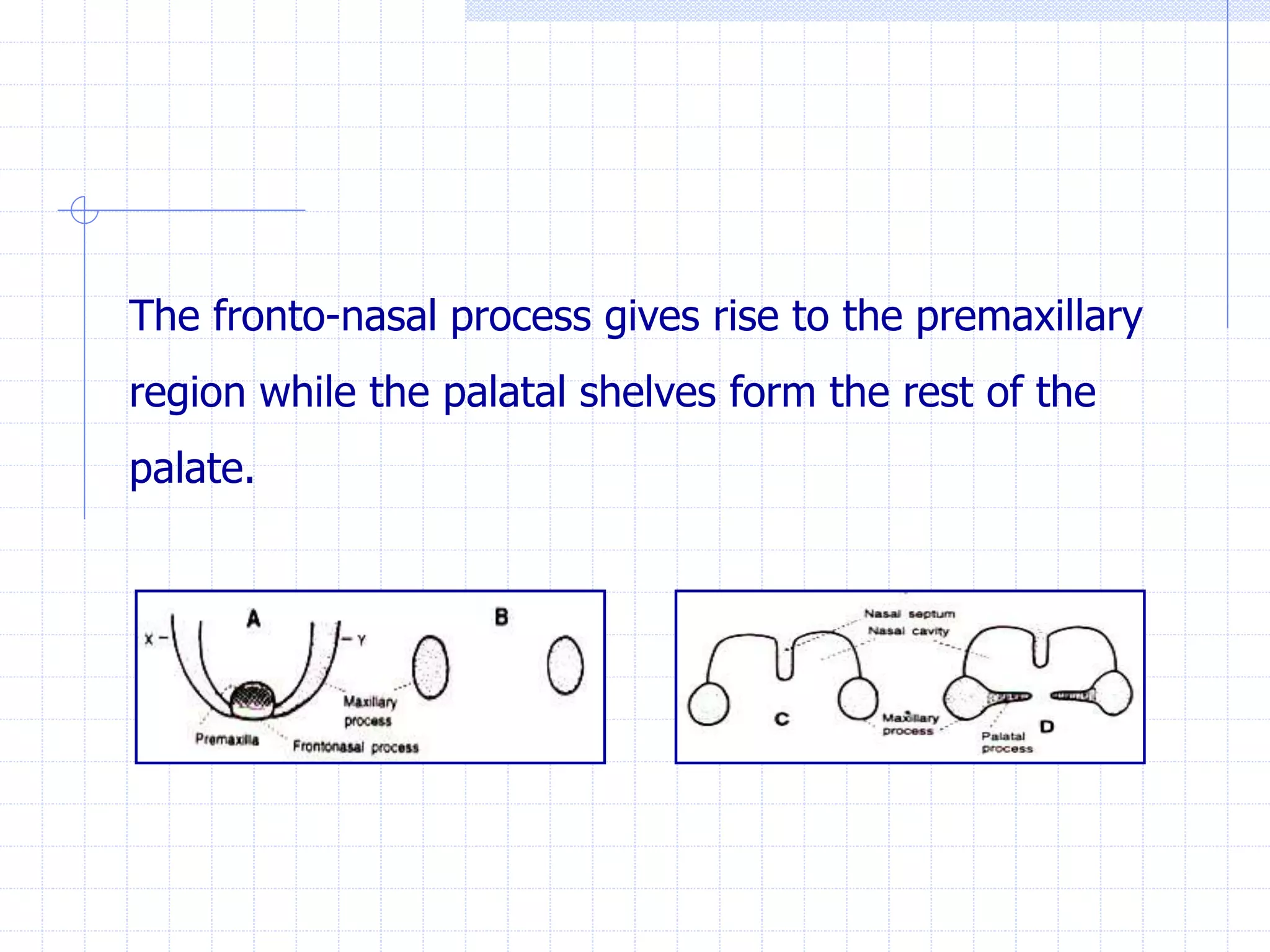 The fronto-nasal process gives rise to the premaxillary region while the palatal shelves form the rest of the palate.

A

B

X

Y

Maxillary process

Premaxilla

Frontonasal process

Nasal septum

Nasal cavity

C

Maxillary process

D

Palatal process