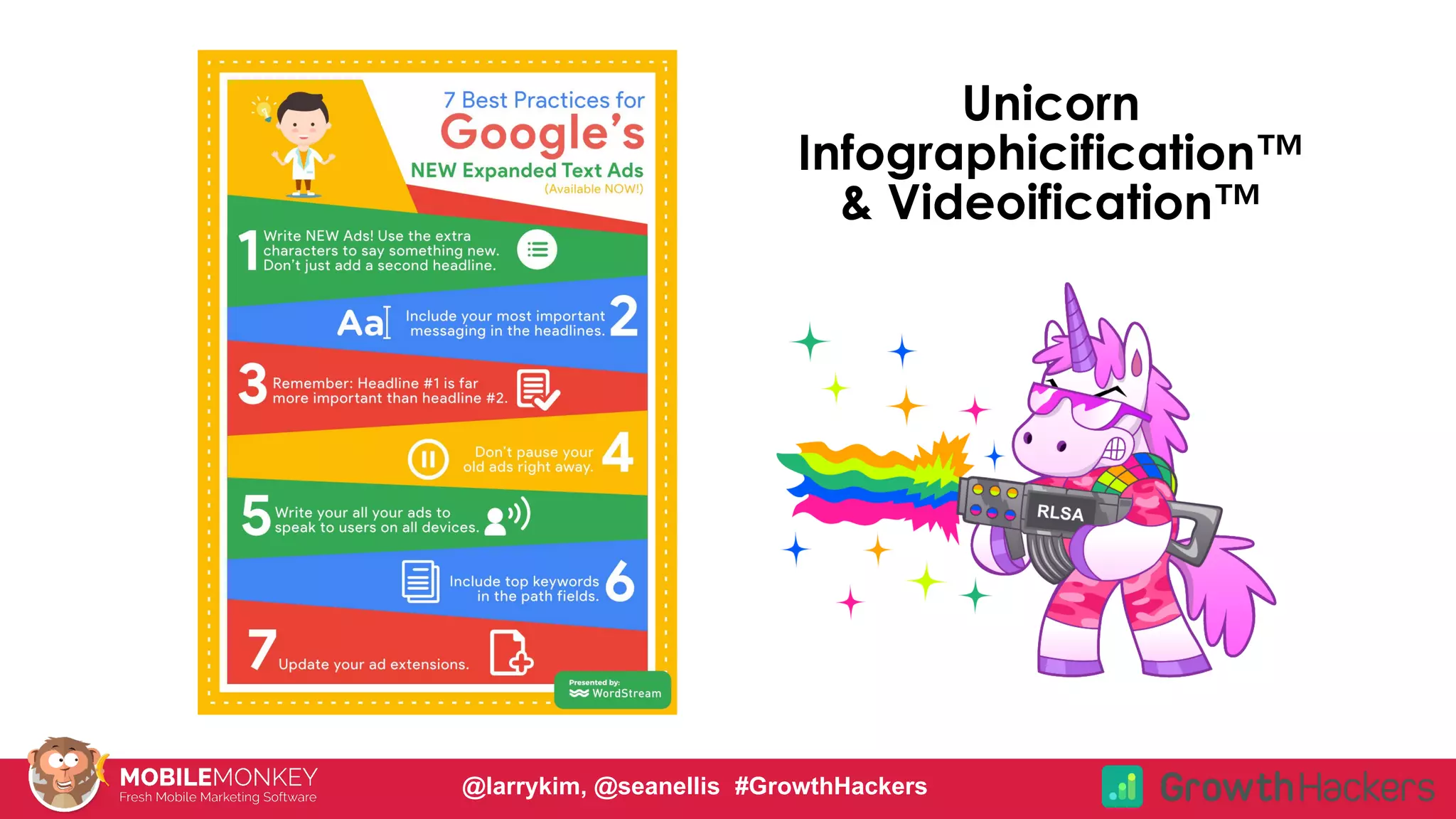 7 Best Practices for
Google's
NEW Expanded Text Ads
(Available NOW!)

1 Write NEW Ads! Use the extra characters to say something new. Don't just add a second headline.

Aa Include your most important messaging in the headlines. 2

3 Remember: Headline #1 is far more important than headline #2.

Don't pause your old ads right away. 4

5 Write your all your ads to speak to users on all devices.

Include top keywords in the path fields. 6

7 Update your ad extensions.

Presented by: WordStream

Unicorn Infographicification™ & Videoification™

RLSA

MOBILEMONKEY
Fresh Mobile Marketing Software

@larrykim, @seanellis #GrowthHackers

GrowthHackers