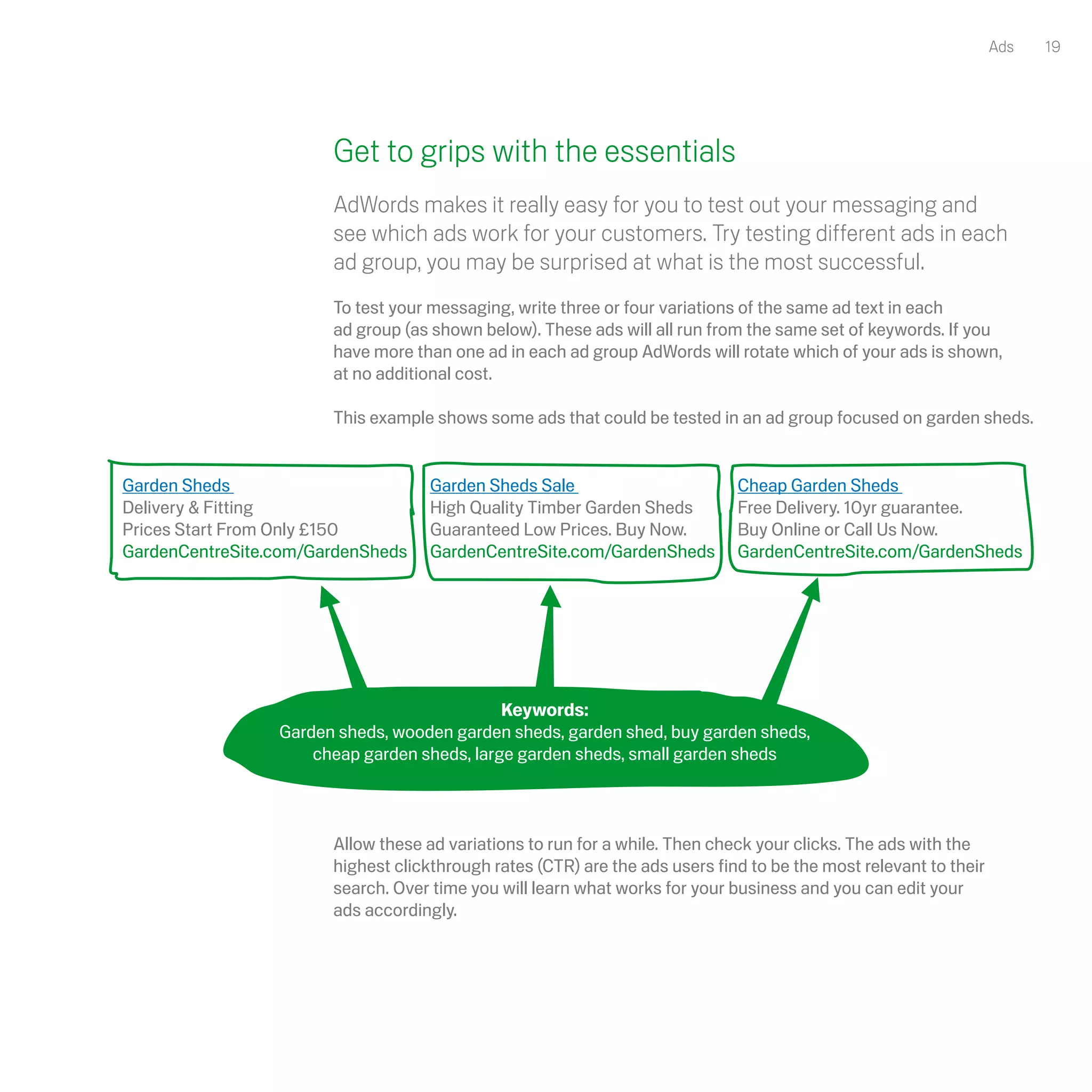 Ads 19

Get to grips with the essentials

AdWords makes it really easy for you to test out your messaging and see which ads work for your customers. Try testing different ads in each ad group, you may be surprised at what is the most successful.

To test your messaging, write three or four variations of the same ad text in each ad group (as shown below). These ads will all run from the same set of keywords. If you have more than one ad in each ad group AdWords will rotate which of your ads is shown, at no additional cost.

This example shows some ads that could be tested in an ad group focused on garden sheds.

Garden Sheds
Delivery & Fitting
Prices Start From Only £150
GardenCentreSite.com/GardenSheds

Garden Sheds Sale
High Quality Timber Garden Sheds
Guaranteed Low Prices. Buy Now.
GardenCentreSite.com/GardenSheds

Cheap Garden Sheds
Free Delivery. 10yr guarantee.
Buy Online or Call Us Now.
GardenCentreSite.com/GardenSheds

Keywords:
Garden sheds, wooden garden sheds, garden shed, buy garden sheds, cheap garden sheds, large garden sheds, small garden sheds

Allow these ad variations to run for a while. Then check your clicks. The ads with the highest clickthrough rates (CTR) are the ads users find to be the most relevant to their search. Over time you will learn what works for your business and you can edit your ads accordingly.