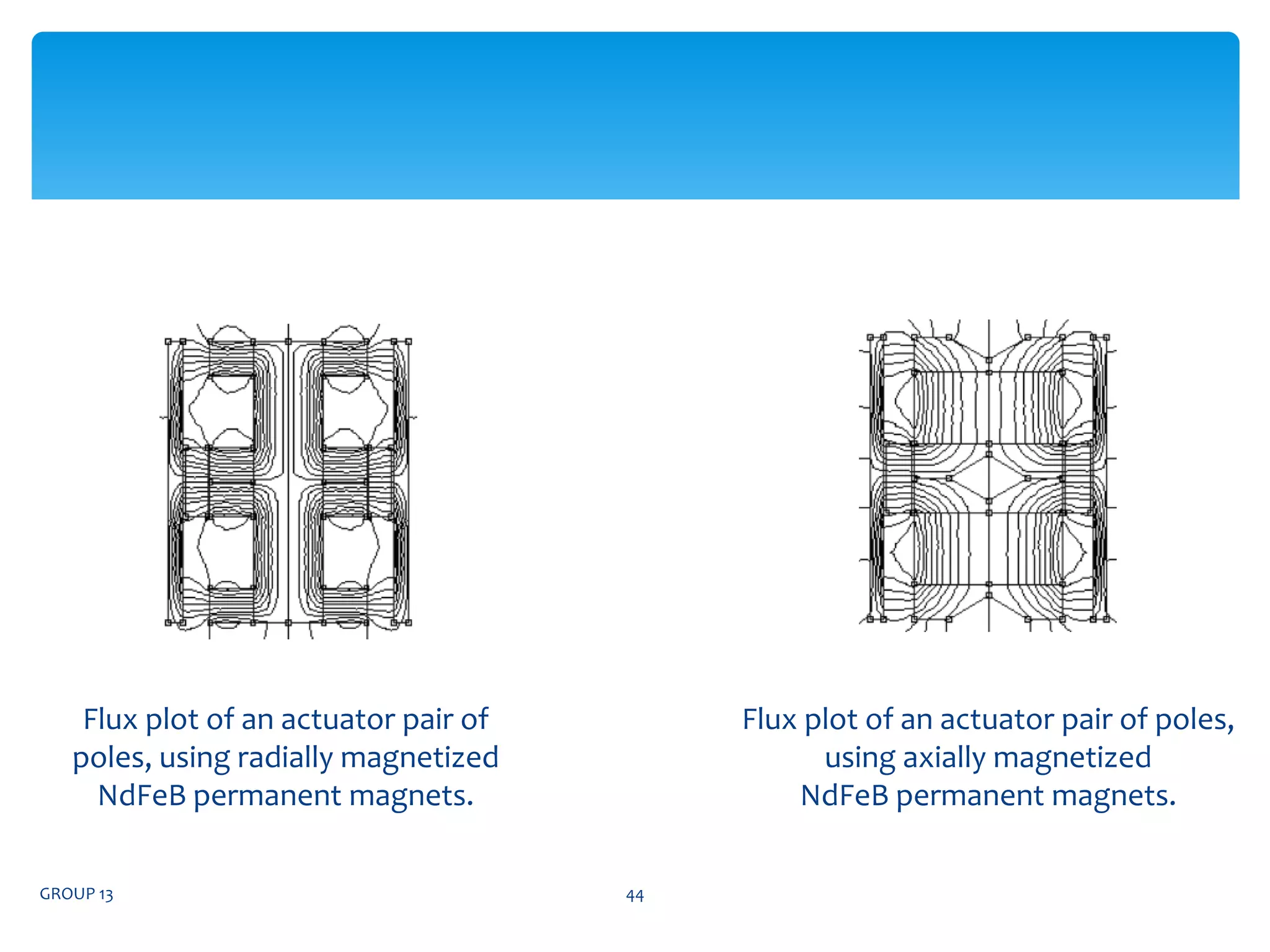 Flux plot of an actuator pair of poles, using radially magnetized NdFeB permanent magnets.

Flux plot of an actuator pair of poles, using axially magnetized NdFeB permanent magnets.

GROUP 13

44