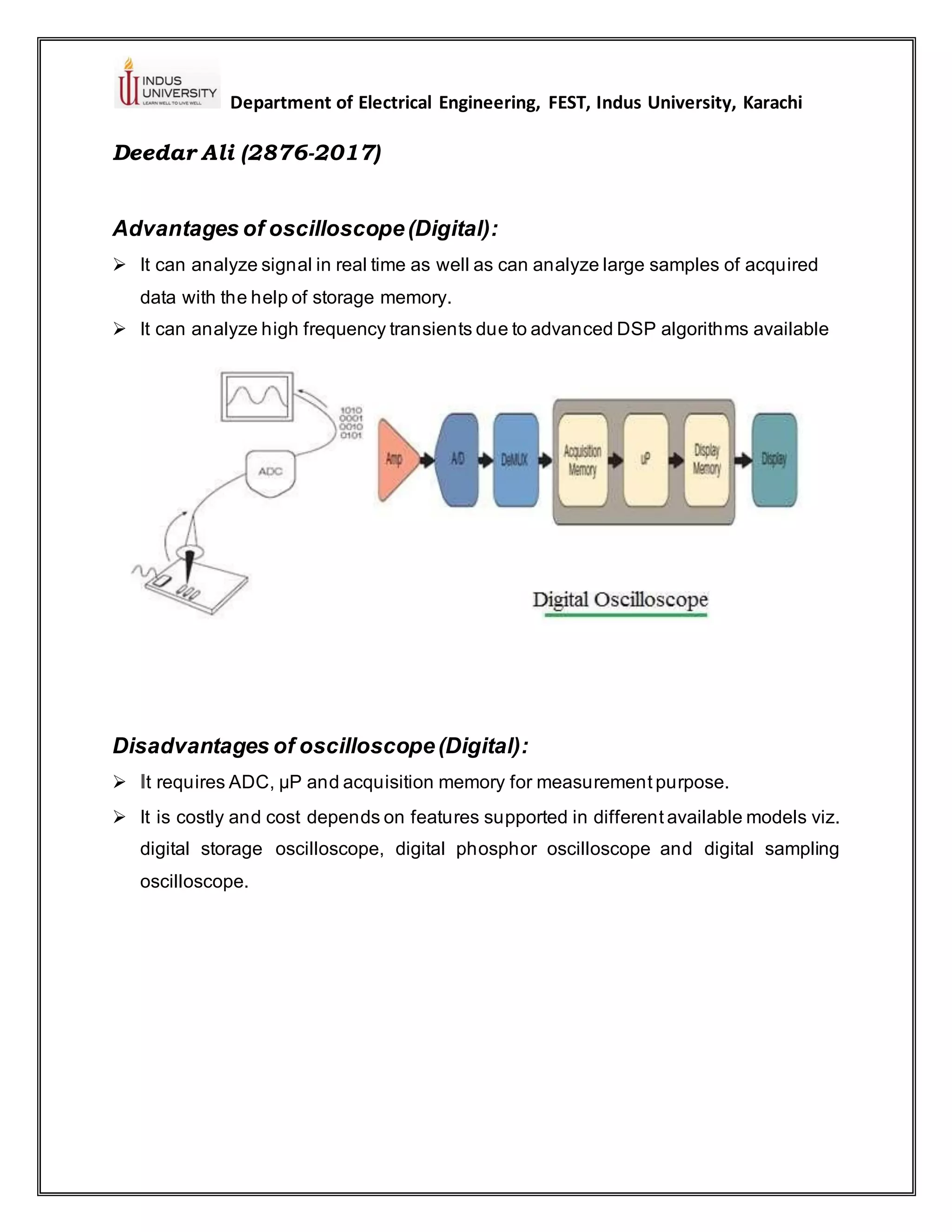 INDUS UNIVERSITY
LEARN WELL TO LIVE WELL
Department of Electrical Engineering, FEST, Indus University, Karachi

Deedar Ali (2876-2017)

Advantages of oscilloscope (Digital):

➢ It can analyze signal in real time as well as can analyze large samples of acquired data with the help of storage memory.
➢ It can analyze high frequency transients due to advanced DSP algorithms available

1010
0001
0010
0101
ADC
Amp
A/D
DeMUX
Acquisition Memory
uP
Display Memory
Display
Digital Oscilloscope

Disadvantages of oscilloscope (Digital):

➢ It requires ADC, µP and acquisition memory for measurement purpose.
➢ It is costly and cost depends on features supported in different available models viz. digital storage oscilloscope, digital phosphor oscilloscope and digital sampling oscilloscope.