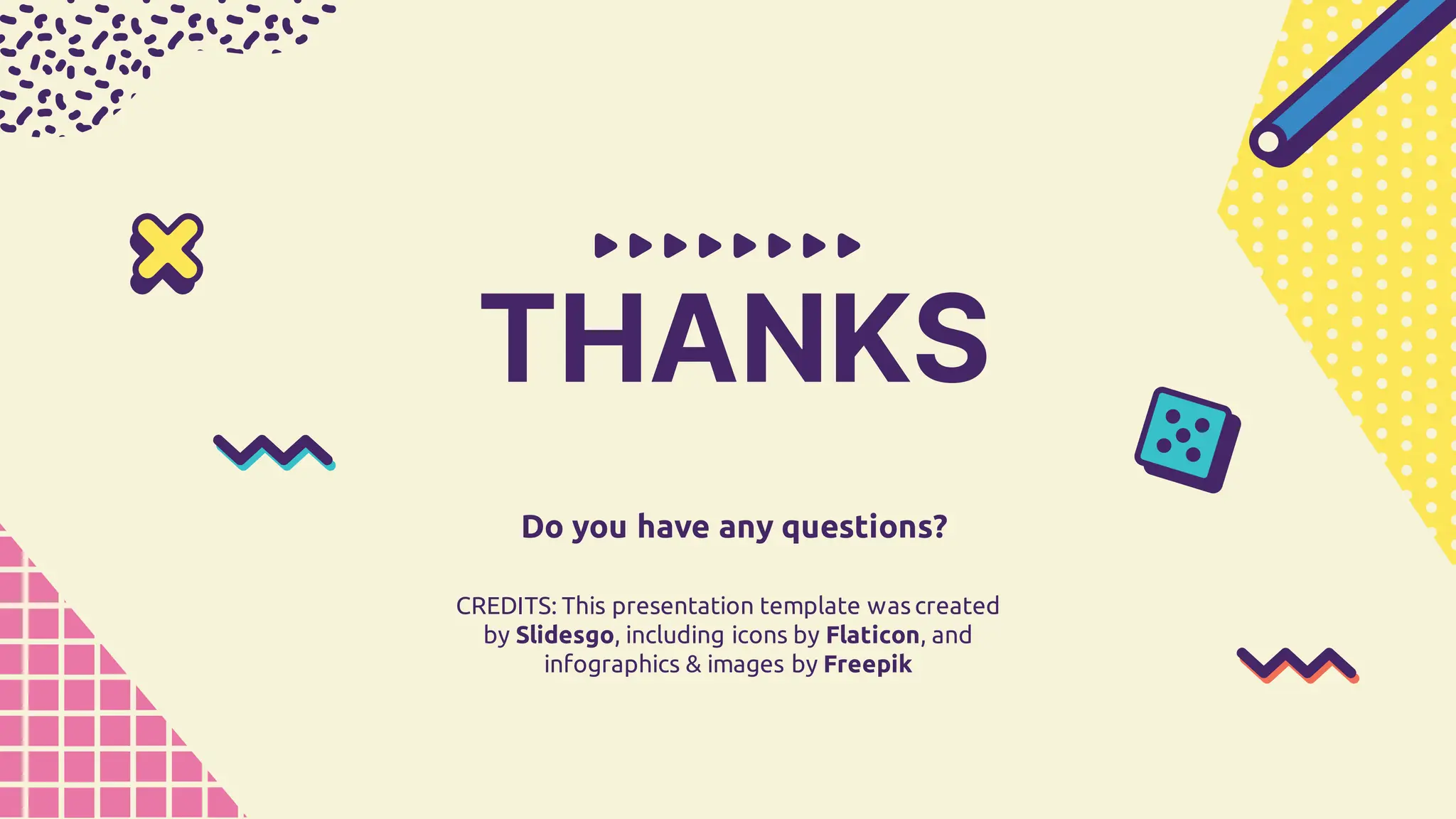 THANKS

Do you have any questions?

CREDITS: This presentation template was created by Slidesgo, including icons by Flaticon, and infographics & images by Freepik