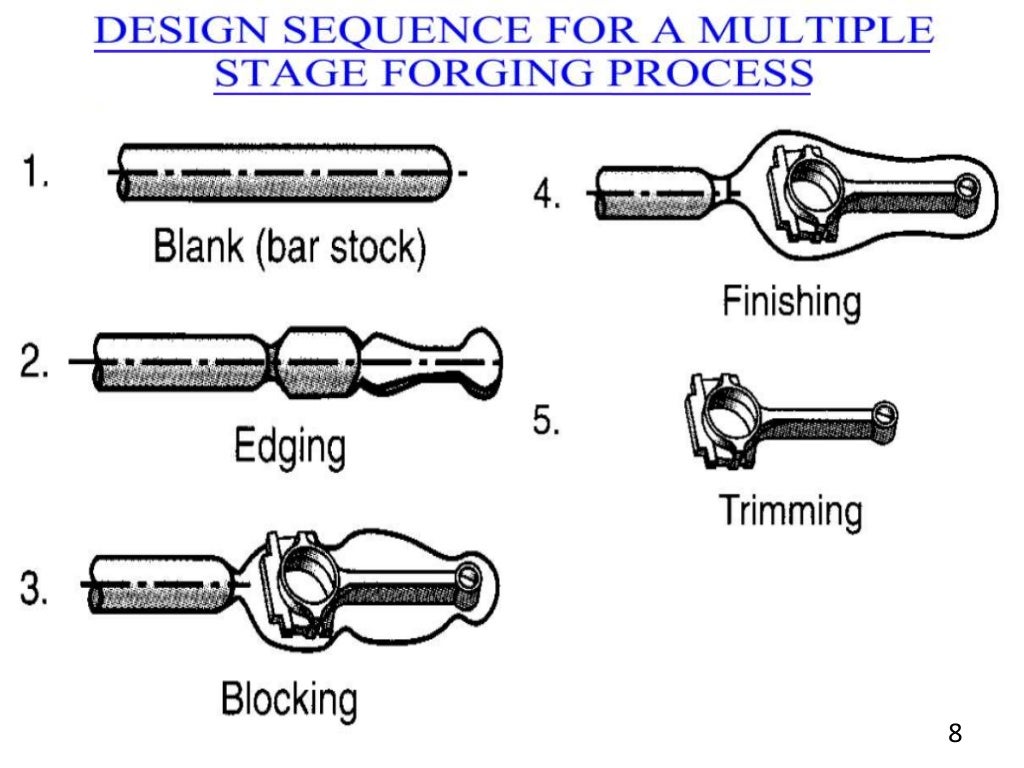 DESIGN SEQUENCE FOR A MULTIPLE STAGE FORGING PROCESS

1. Blank (bar stock)

2. Edging

3. Blocking

4. Finishing

5. Trimming

8