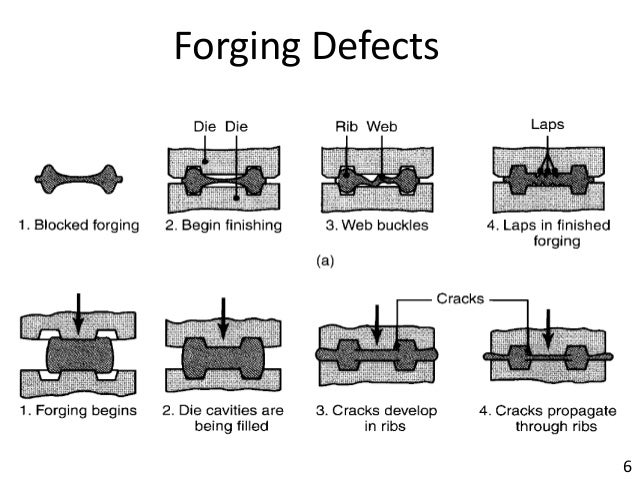 Forging Defects

Die Die

Rib Web

Laps

1. Blocked forging

2. Begin finishing

3. Web buckles

4. Laps in finished forging

(a)

Cracks

1. Forging begins

2. Die cavities are being filled

3. Cracks develop in ribs

4. Cracks propagate through ribs

6