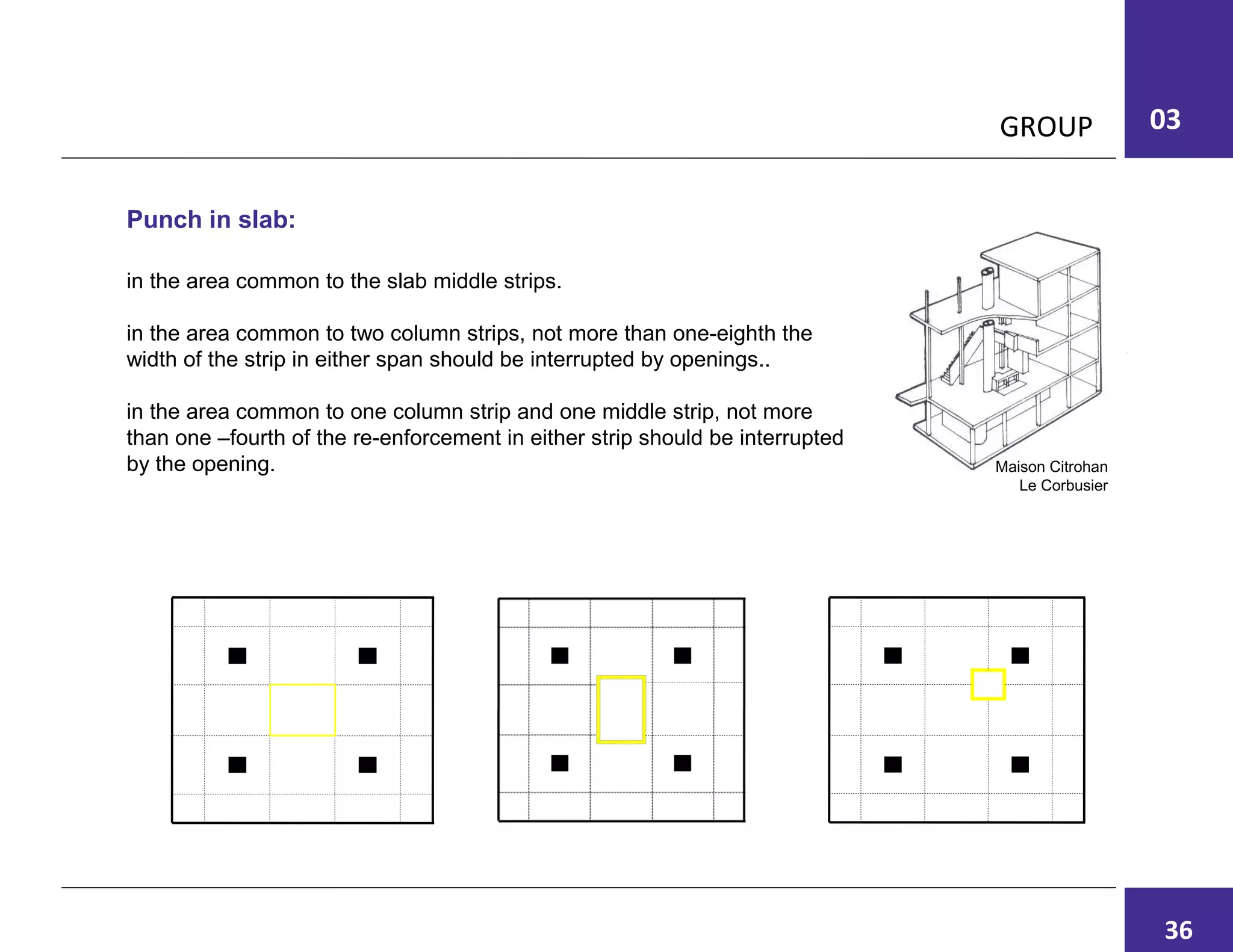 GROUP 03

Punch in slab:

in the area common to the slab middle strips.

in the area common to two column strips, not more than one-eighth the width of the strip in either span should be interrupted by openings..

in the area common to one column strip and one middle strip, not more than one –fourth of the re-enforcement in either strip should be interrupted by the opening.

Maison Citrohan
Le Corbusier

36