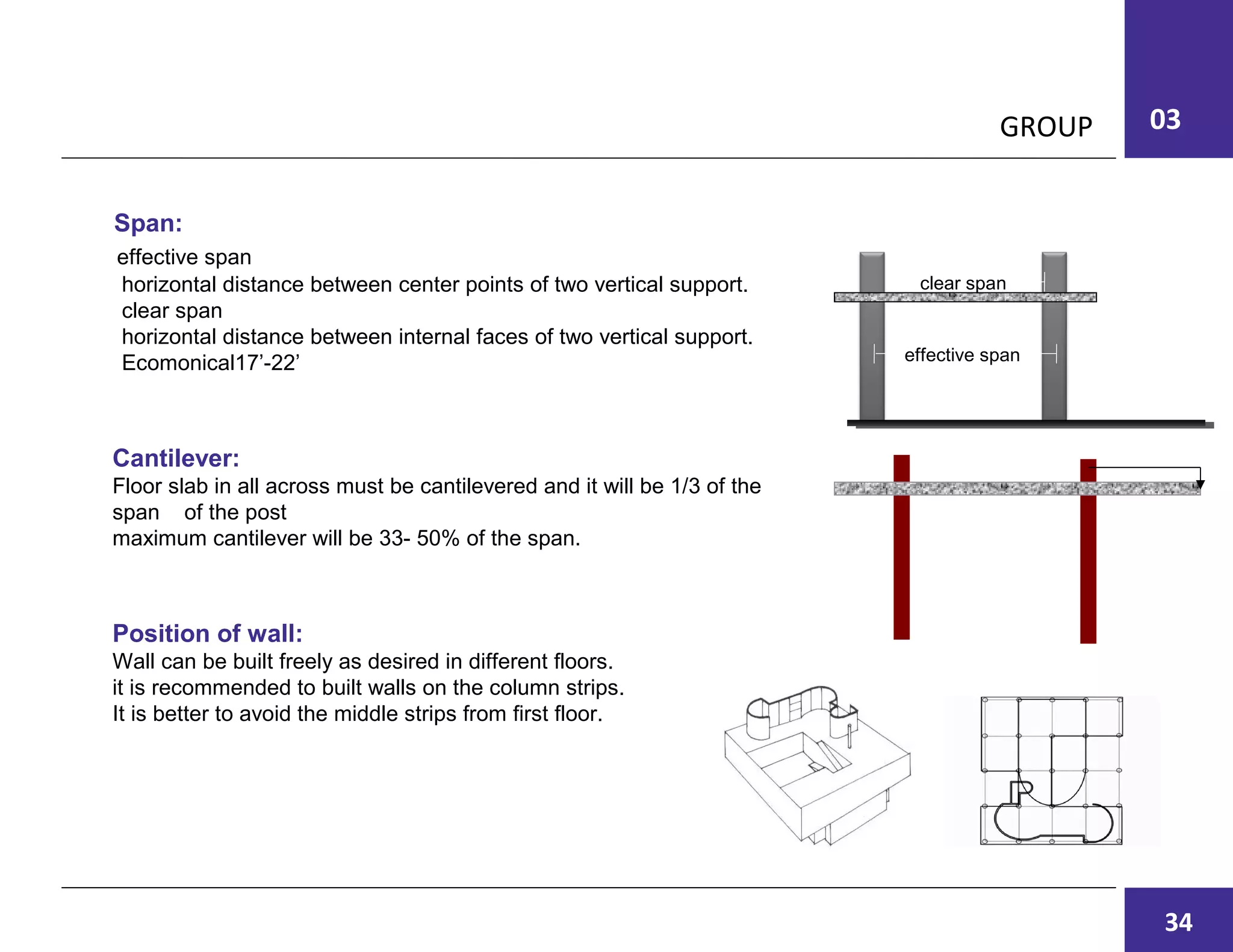 GROUP 03

Span:
effective span
horizontal distance between center points of two vertical support.
clear span
horizontal distance between internal faces of two vertical support.
Ecomonical17’-22’

clear span

effective span

Cantilever:
Floor slab in all across must be cantilevered and it will be 1/3 of the span of the post
maximum cantilever will be 33- 50% of the span.

Position of wall:
Wall can be built freely as desired in different floors.
it is recommended to built walls on the column strips.
It is better to avoid the middle strips from first floor.

34