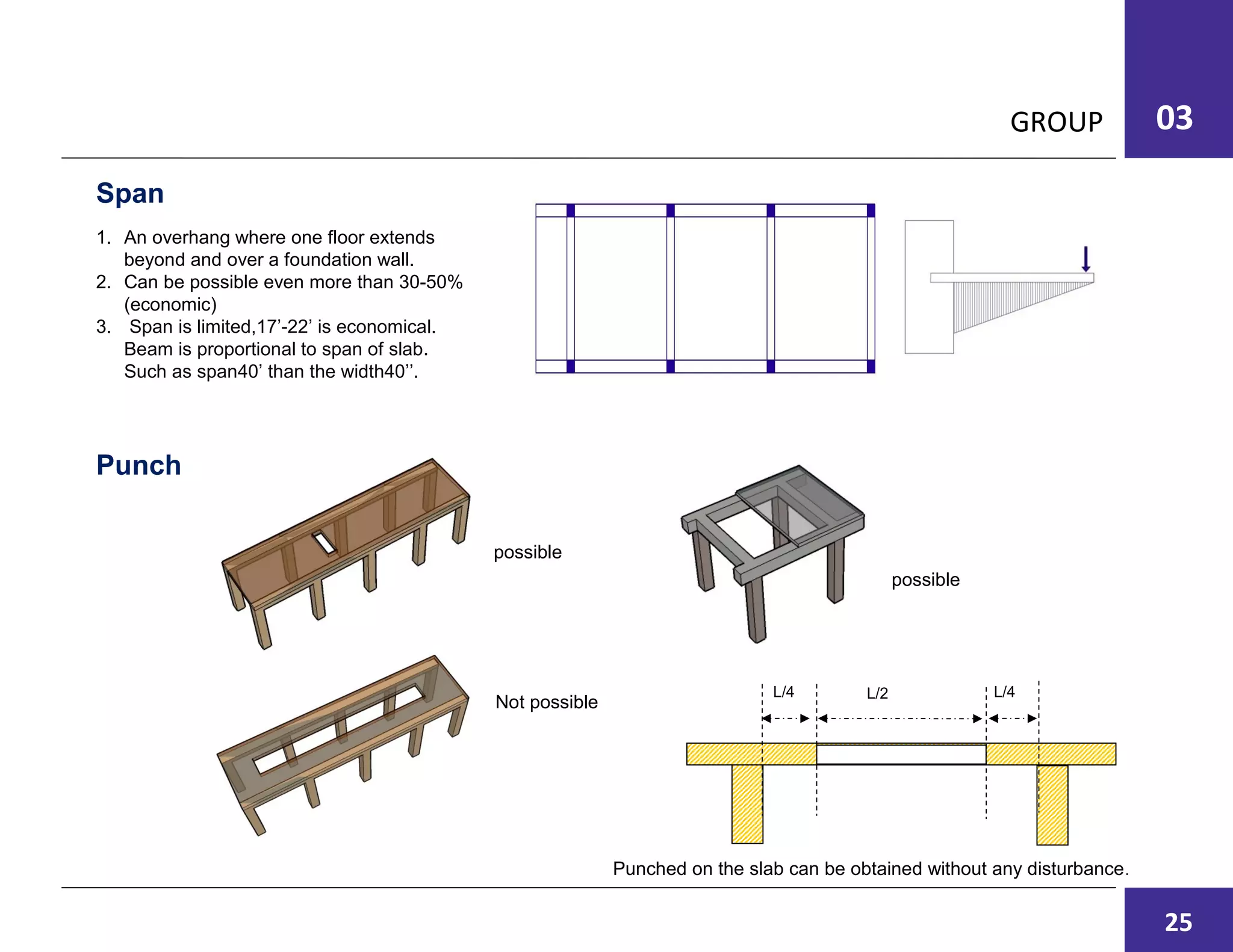 GROUP 03

Span

1. An overhang where one floor extends beyond and over a foundation wall.
2. Can be possible even more than 30-50% (economic)
3. Span is limited,17’-22’ is economical. Beam is proportional to span of slab. Such as span40’ than the width40’’.

Punch

possible

possible

Not possible

L/4 L/2 L/4

Punched on the slab can be obtained without any disturbance.

25