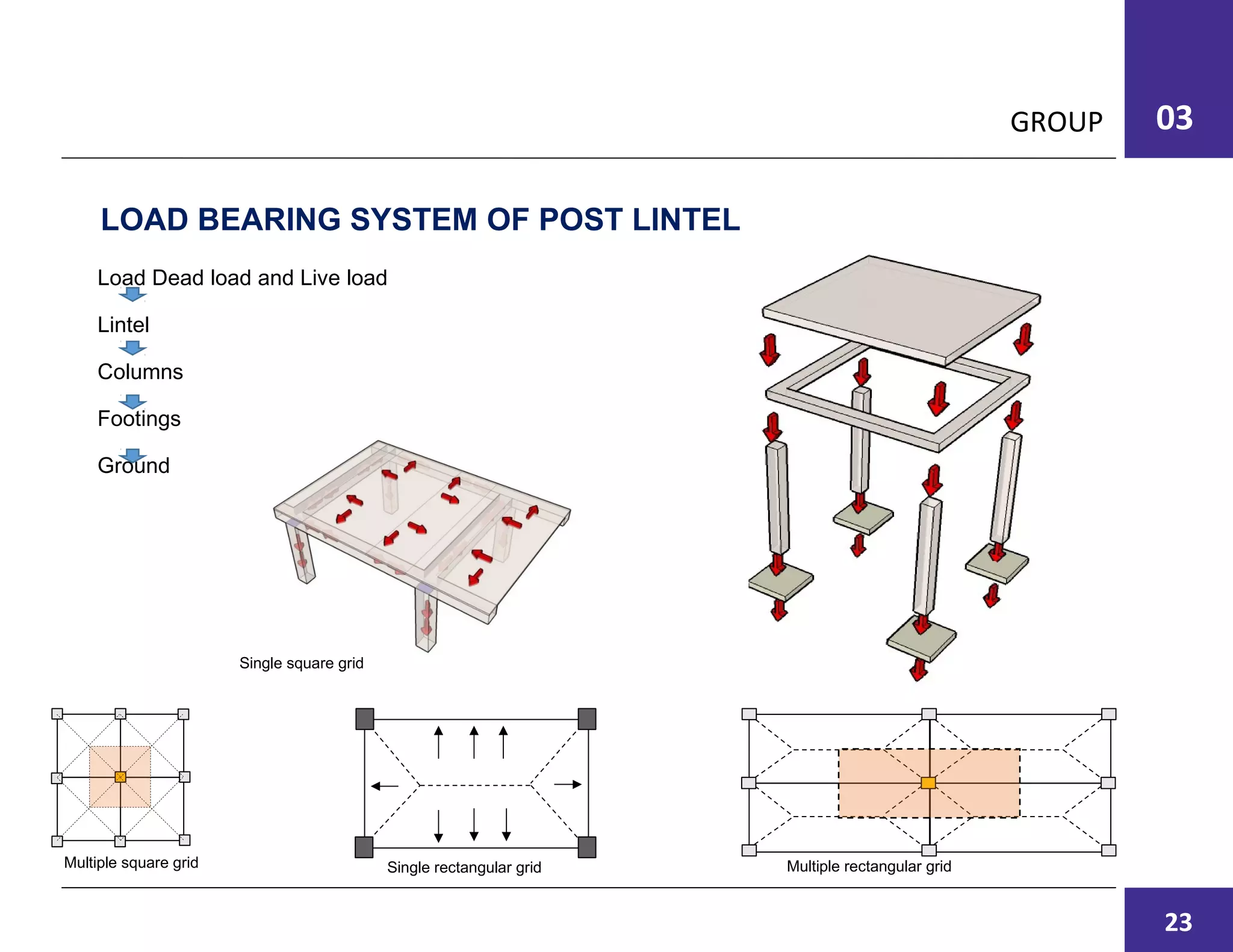 GROUP 03

LOAD BEARING SYSTEM OF POST LINTEL

Load Dead load and Live load

Lintel

Columns

Footings

Ground

Single square grid

Multiple square grid

Single rectangular grid

Multiple rectangular grid

23