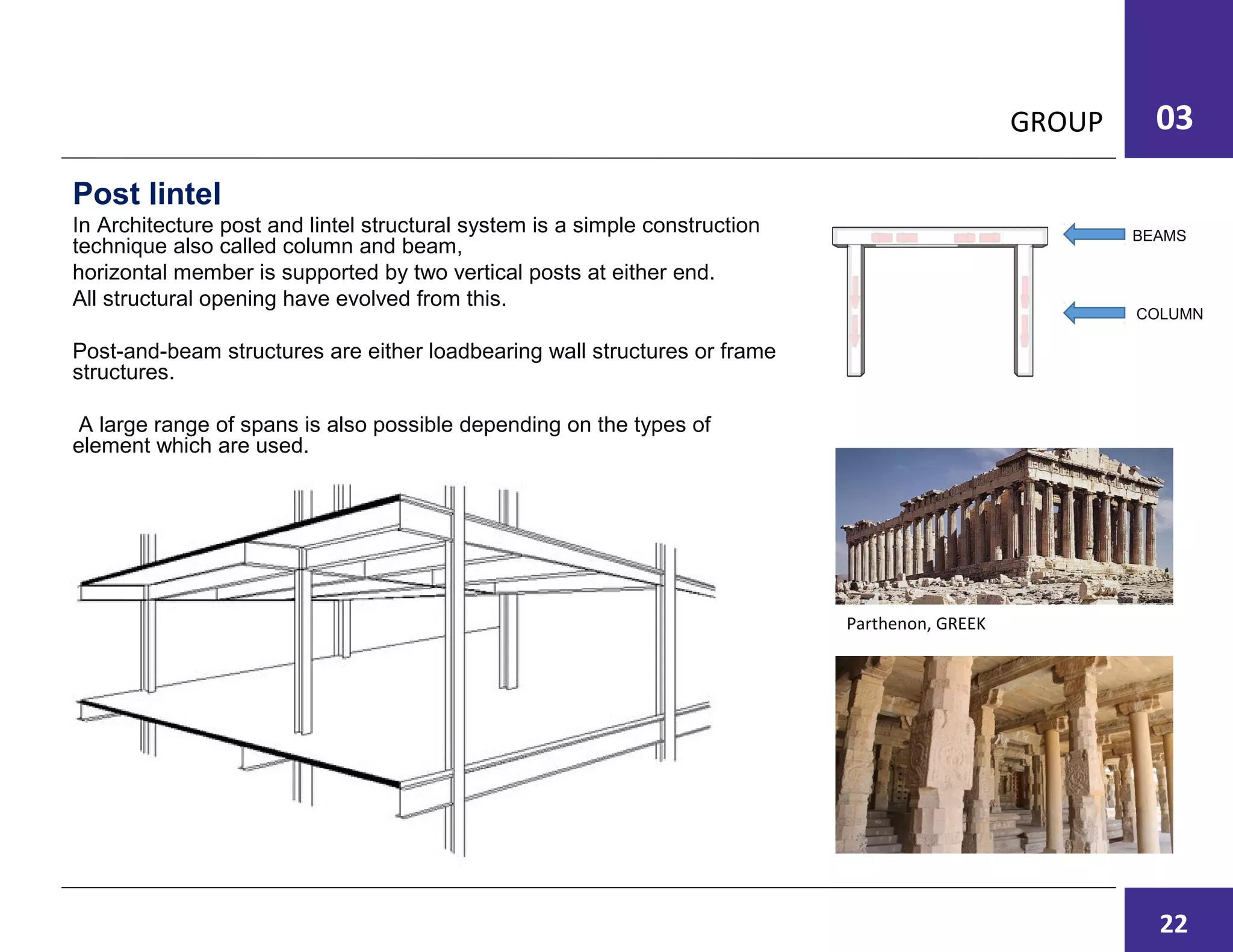 GROUP 03

Post lintel

In Architecture post and lintel structural system is a simple construction technique also called column and beam,
horizontal member is supported by two vertical posts at either end.
All structural opening have evolved from this.

Post-and-beam structures are either loadbearing wall structures or frame structures.

A large range of spans is also possible depending on the types of element which are used.

BEAMS

COLUMN

Parthenon, GREEK

22