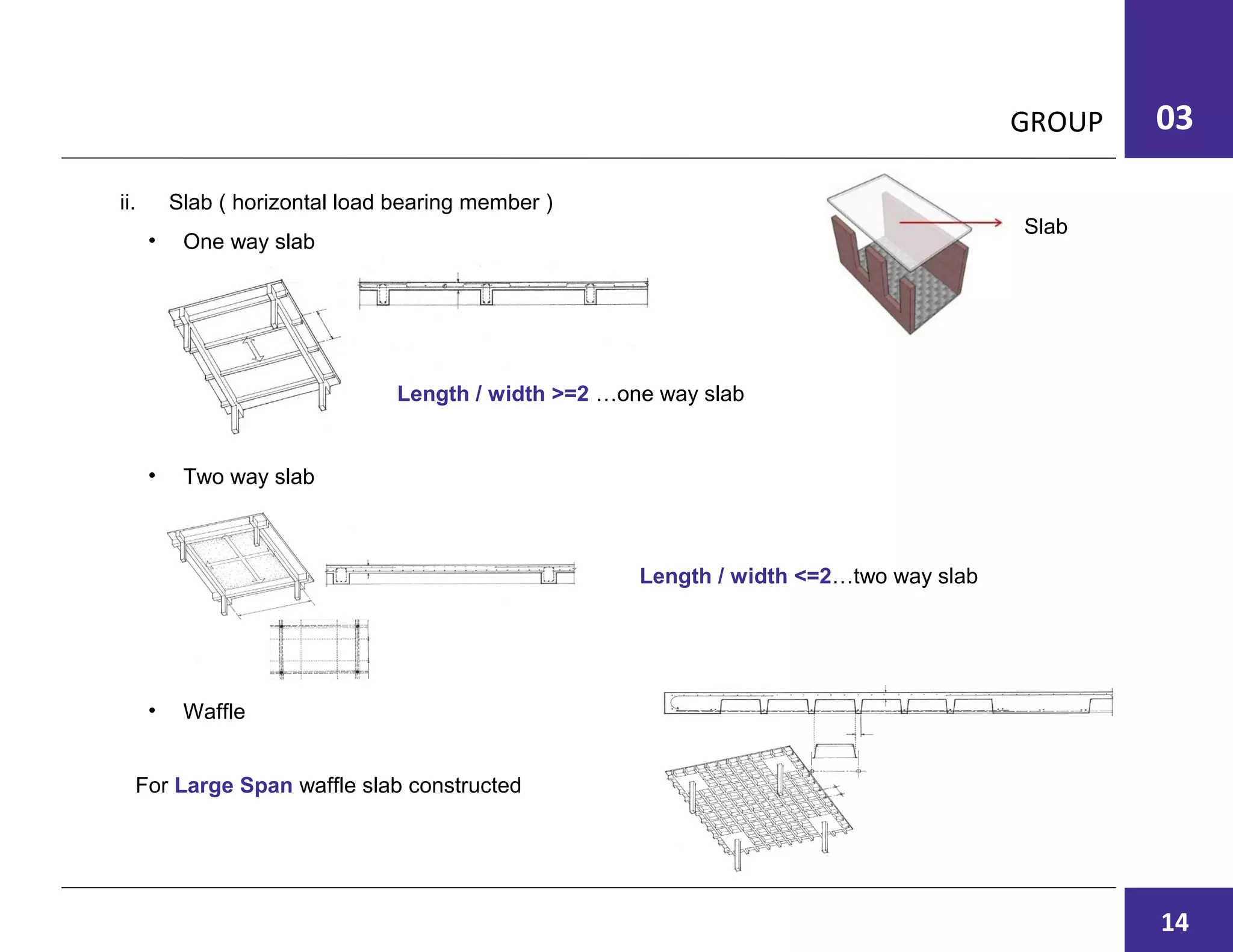 GROUP 03

ii. Slab ( horizontal load bearing member )

Slab

• One way slab

Length / width >=2 …one way slab

• Two way slab

Length / width <=2…two way slab

• Waffle

For Large Span waffle slab constructed

14