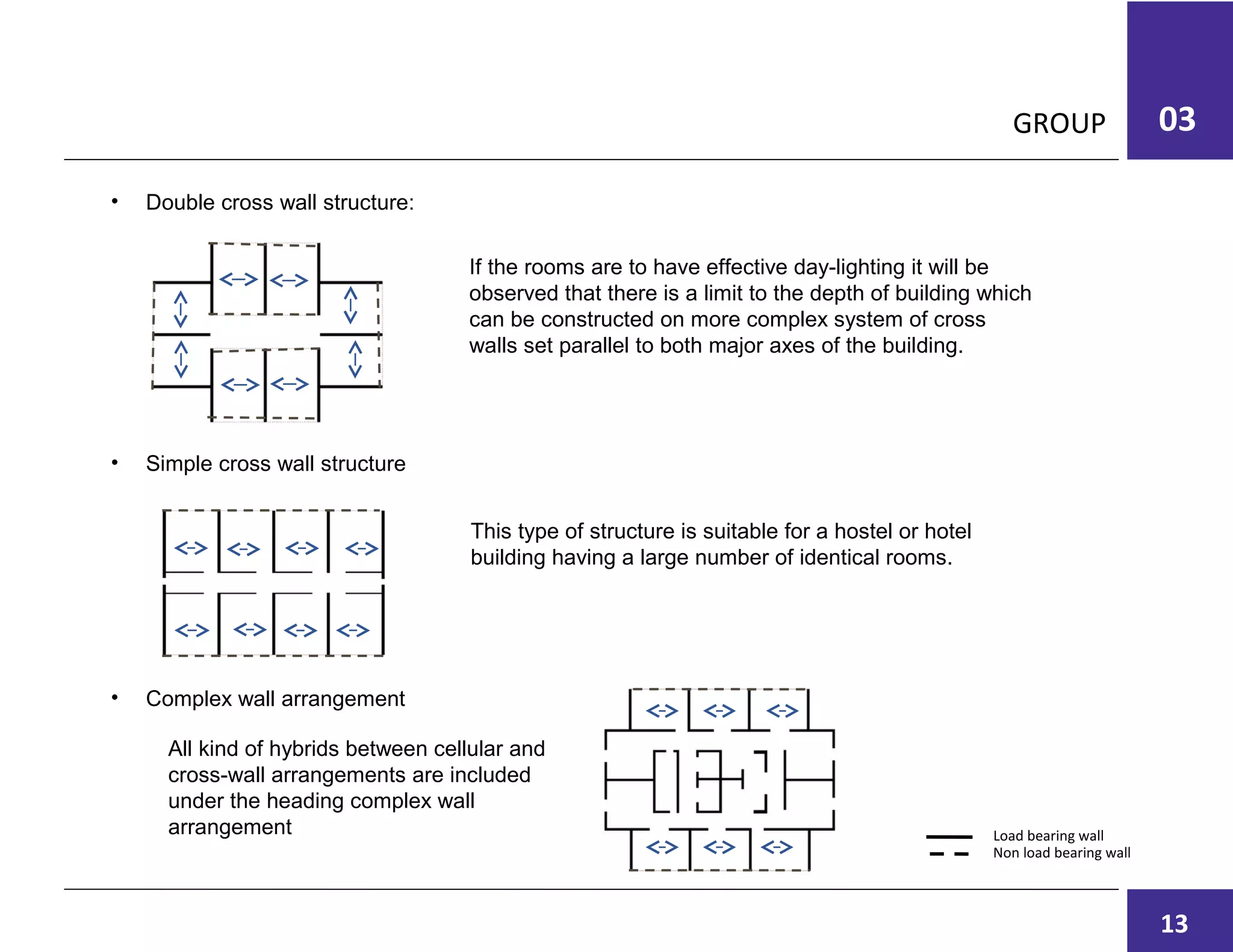 GROUP 03

• Double cross wall structure:

If the rooms are to have effective day-lighting it will be observed that there is a limit to the depth of building which can be constructed on more complex system of cross walls set parallel to both major axes of the building.

• Simple cross wall structure

This type of structure is suitable for a hostel or hotel building having a large number of identical rooms.

• Complex wall arrangement

All kind of hybrids between cellular and cross-wall arrangements are included under the heading complex wall arrangement

Load bearing wall
Non load bearing wall

13