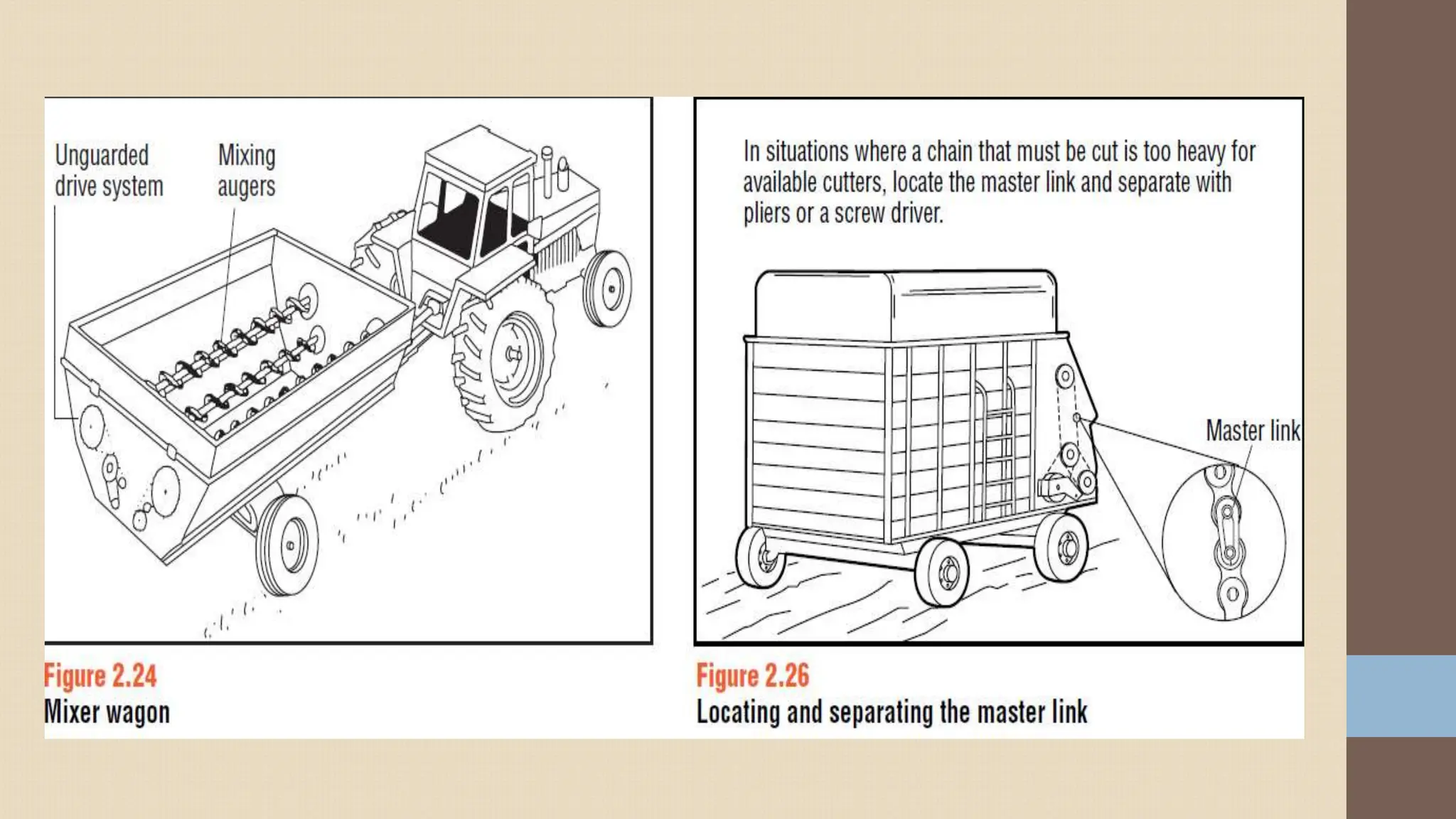 Unguarded drive system

Mixing augers

Figure 2.24
Mixer wagon

In situations where a chain that must be cut is too heavy for available cutters, locate the master link and separate with pliers or a screw driver.

Master link

Figure 2.26
Locating and separating the master link