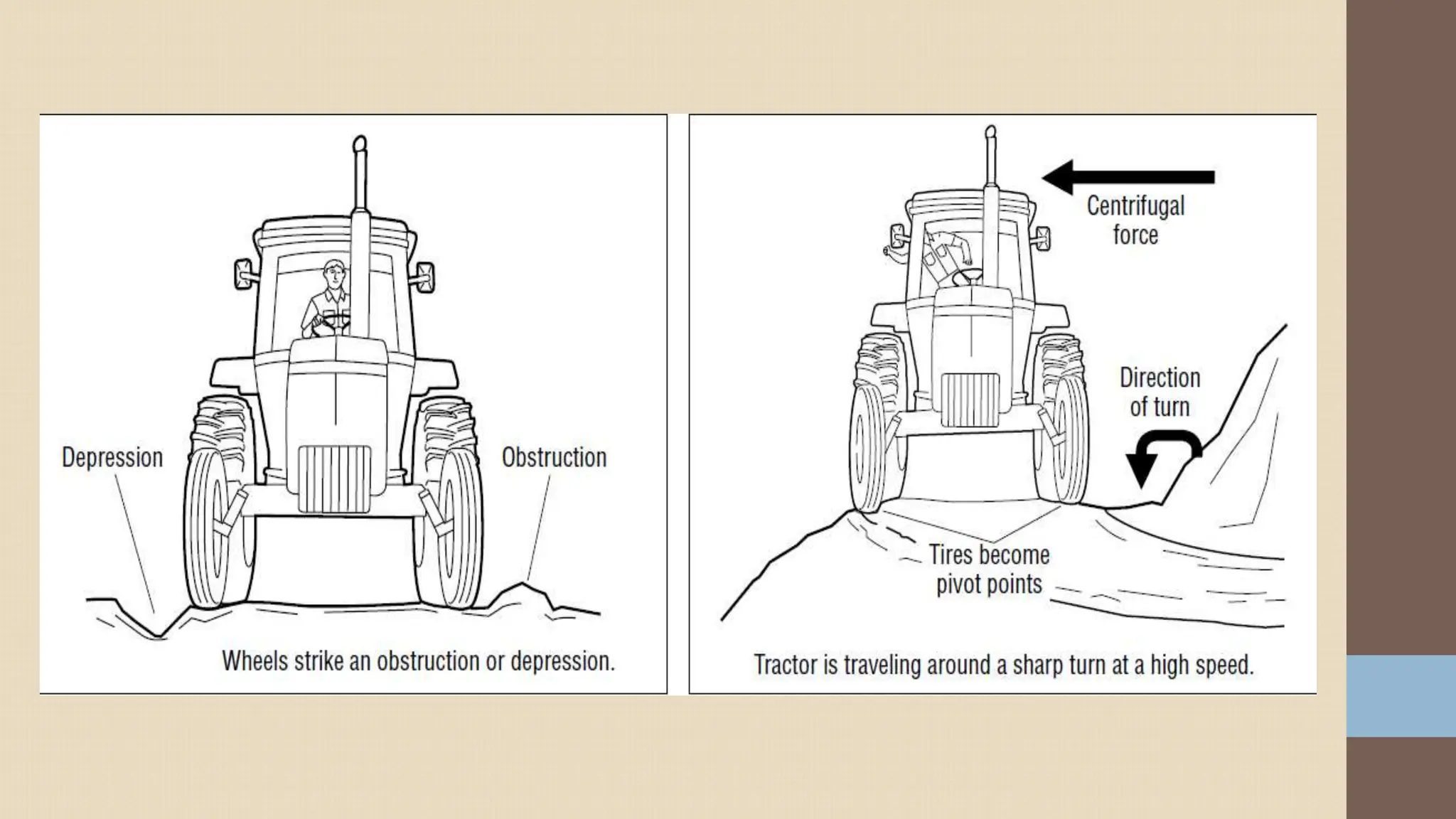 Depression

Obstruction

Wheels strike an obstruction or depression.

Centrifugal force

Direction of turn

Tires become pivot points

Tractor is traveling around a sharp turn at a high speed.