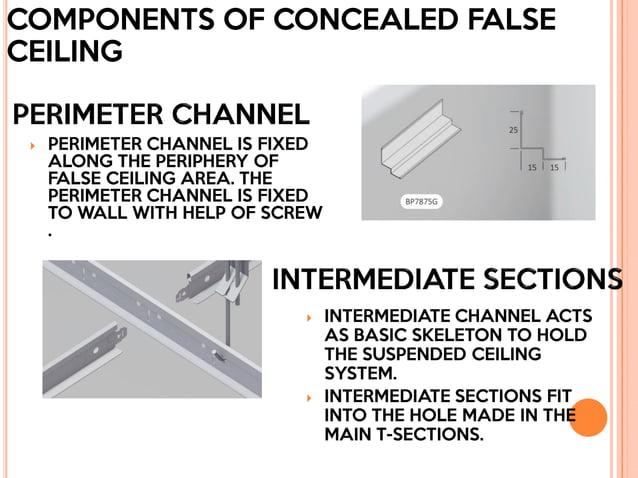 COMPONENTS OF CONCEALED FALSE CEILING

PERIMETER CHANNEL

PERIMETER CHANNEL IS FIXED ALONG THE PERIPHERY OF FALSE CEILING AREA. THE PERIMETER CHANNEL IS FIXED TO WALL WITH HELP OF SCREW .

25

15 15

BP7875G

INTERMEDIATE SECTIONS

INTERMEDIATE CHANNEL ACTS AS BASIC SKELETON TO HOLD THE SUSPENDED CEILING SYSTEM.

INTERMEDIATE SECTIONS FIT INTO THE HOLE MADE IN THE MAIN T-SECTIONS.