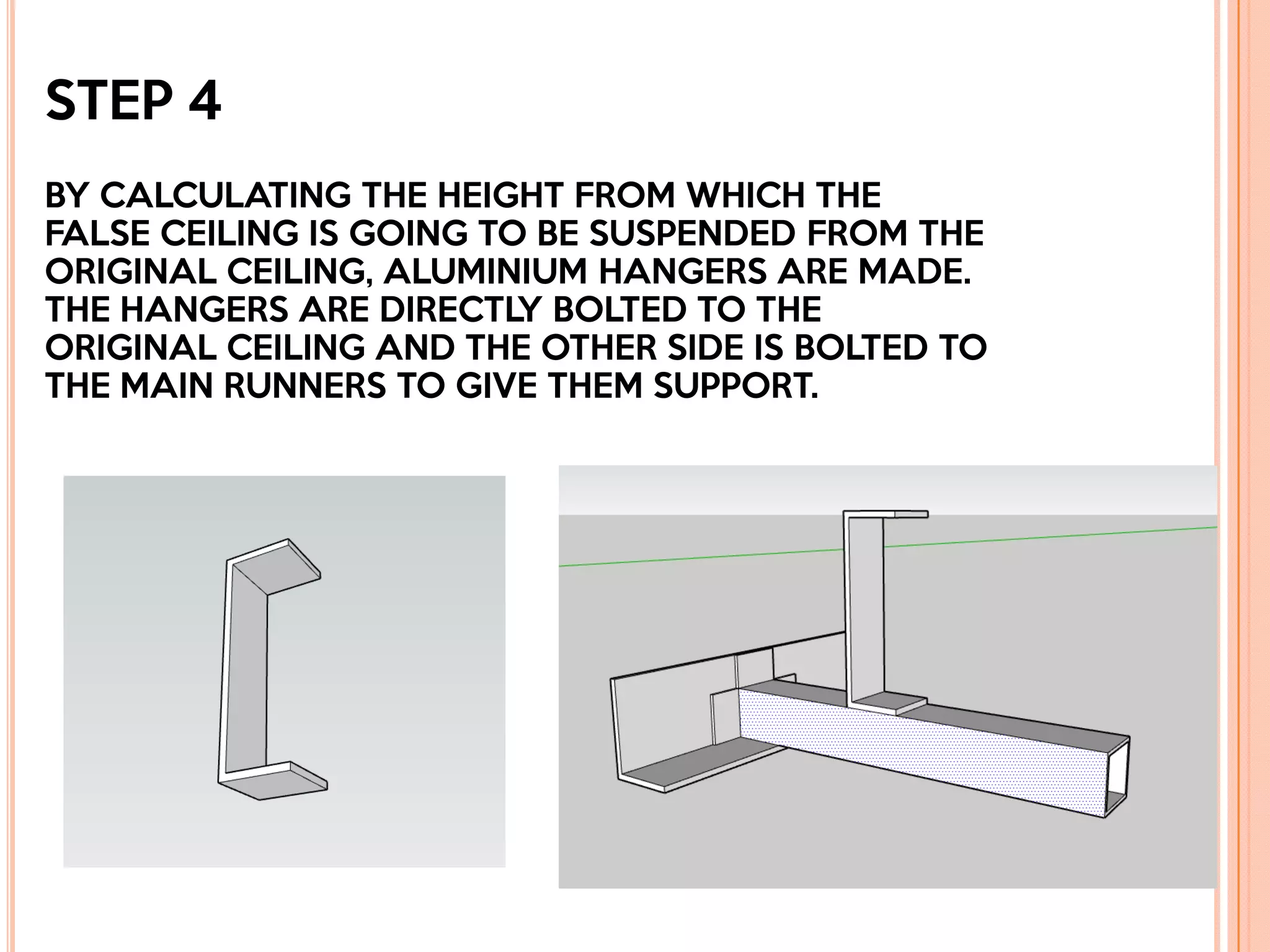 STEP 4

BY CALCULATING THE HEIGHT FROM WHICH THE FALSE CEILING IS GOING TO BE SUSPENDED FROM THE ORIGINAL CEILING, ALUMINIUM HANGERS ARE MADE. THE HANGERS ARE DIRECTLY BOLTED TO THE ORIGINAL CEILING AND THE OTHER SIDE IS BOLTED TO THE MAIN RUNNERS TO GIVE THEM SUPPORT.