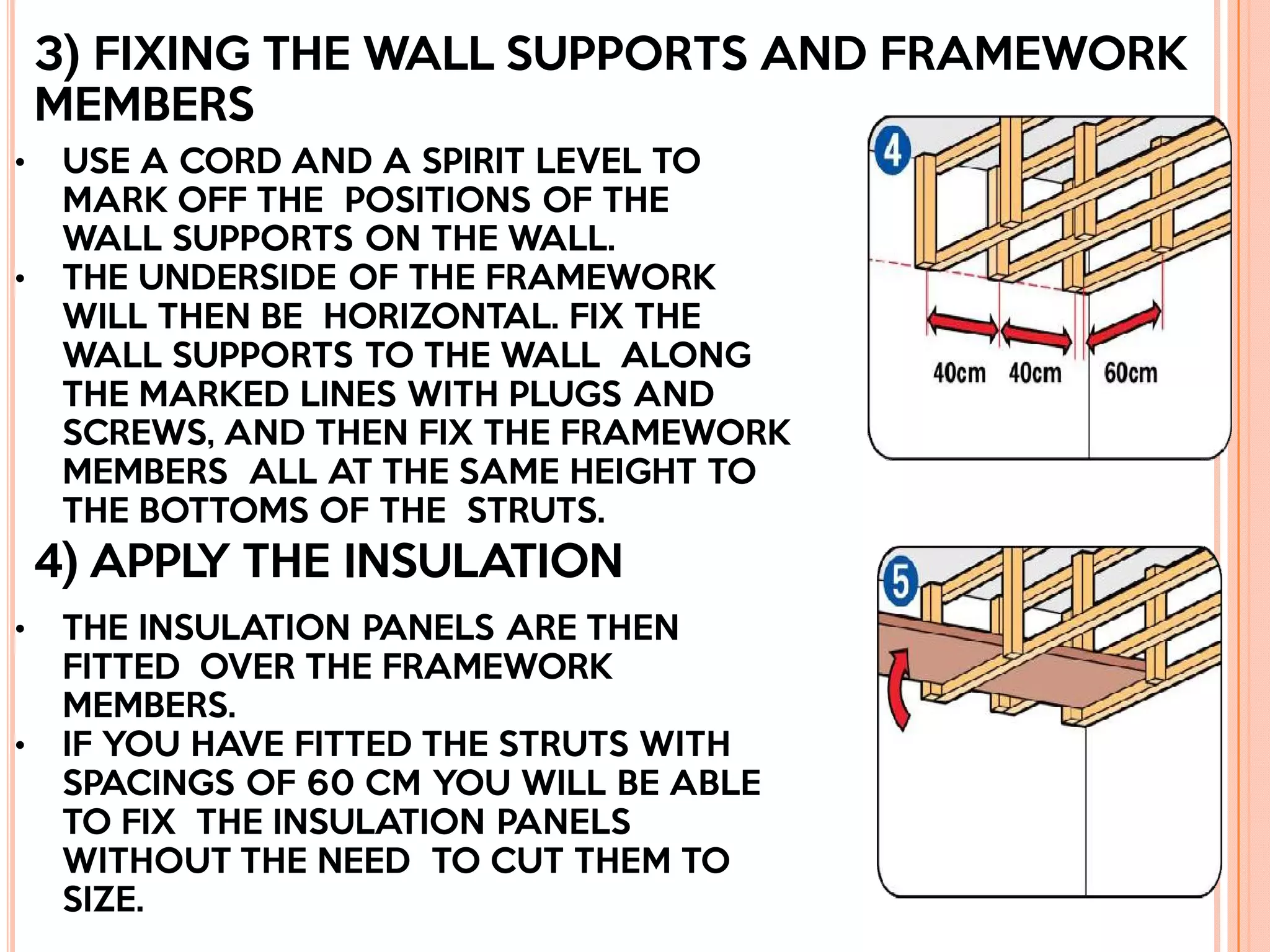 3) FIXING THE WALL SUPPORTS AND FRAMEWORK MEMBERS

• USE A CORD AND A SPIRIT LEVEL TO MARK OFF THE POSITIONS OF THE WALL SUPPORTS ON THE WALL.
• THE UNDERSIDE OF THE FRAMEWORK WILL THEN BE HORIZONTAL. FIX THE WALL SUPPORTS TO THE WALL ALONG THE MARKED LINES WITH PLUGS AND SCREWS, AND THEN FIX THE FRAMEWORK MEMBERS ALL AT THE SAME HEIGHT TO THE BOTTOMS OF THE STRUTS.

4

40cm 40cm 60cm

4) APPLY THE INSULATION

• THE INSULATION PANELS ARE THEN FITTED OVER THE FRAMEWORK MEMBERS.
• IF YOU HAVE FITTED THE STRUTS WITH SPACINGS OF 60 CM YOU WILL BE ABLE TO FIX THE INSULATION PANELS WITHOUT THE NEED TO CUT THEM TO SIZE.

5