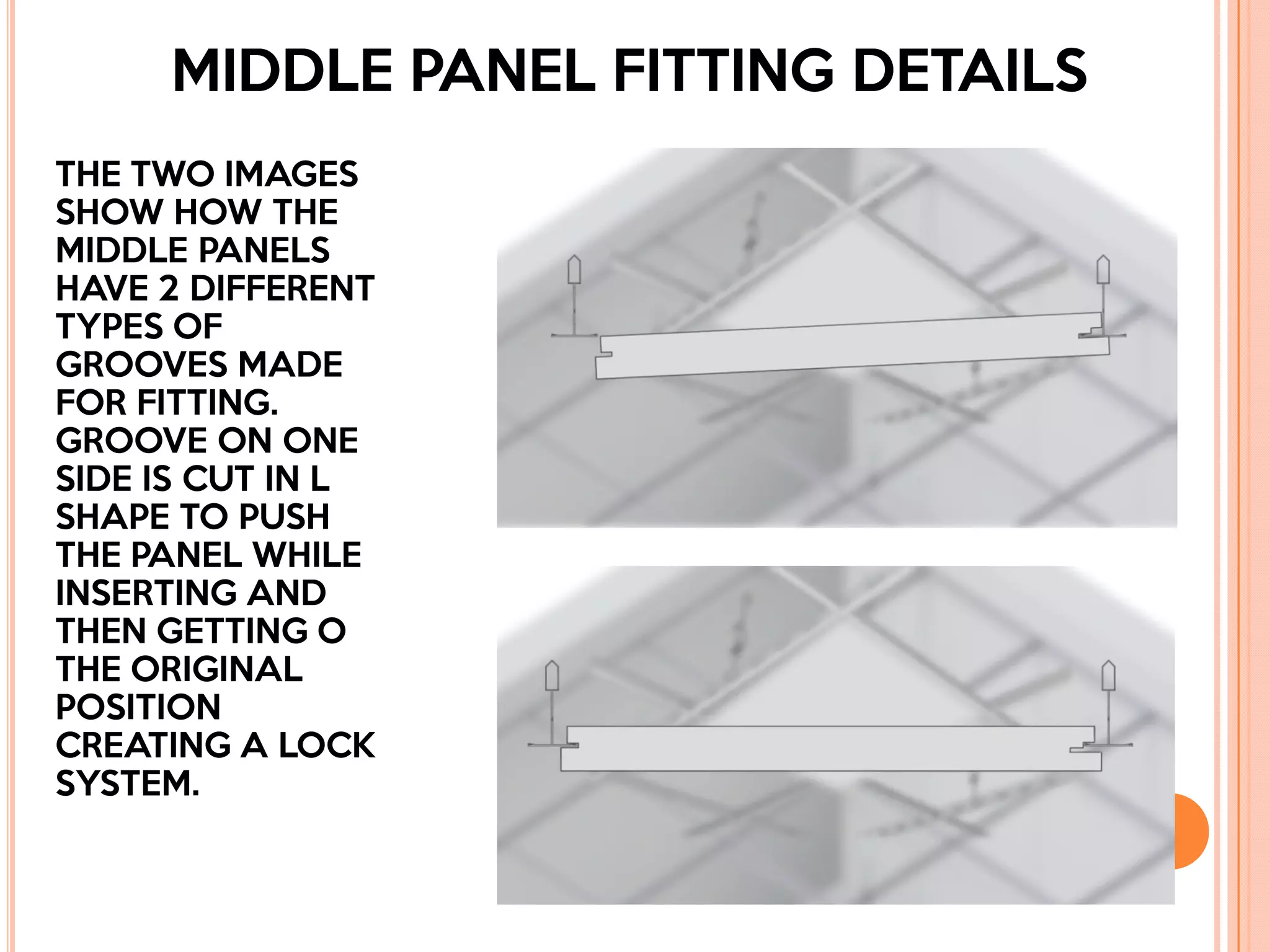 MIDDLE PANEL FITTING DETAILS

THE TWO IMAGES SHOW HOW THE MIDDLE PANELS HAVE 2 DIFFERENT TYPES OF GROOVES MADE FOR FITTING. GROOVE ON ONE SIDE IS CUT IN L SHAPE TO PUSH THE PANEL WHILE INSERTING AND THEN GETTING O THE ORIGINAL POSITION CREATING A LOCK SYSTEM.