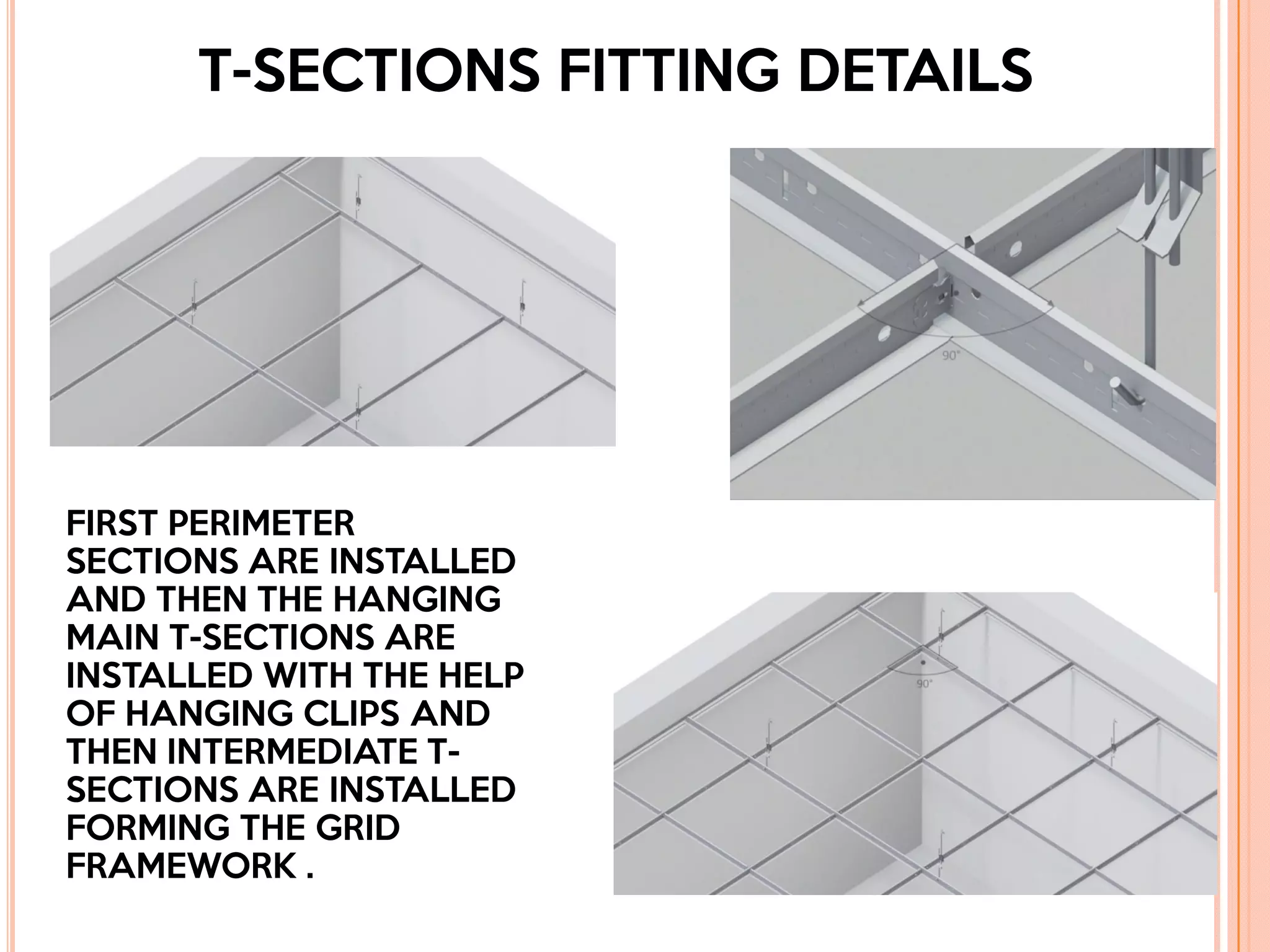 T-SECTIONS FITTING DETAILS

90°

FIRST PERIMETER SECTIONS ARE INSTALLED AND THEN THE HANGING MAIN T-SECTIONS ARE INSTALLED WITH THE HELP OF HANGING CLIPS AND THEN INTERMEDIATE T-SECTIONS ARE INSTALLED FORMING THE GRID FRAMEWORK .

90°